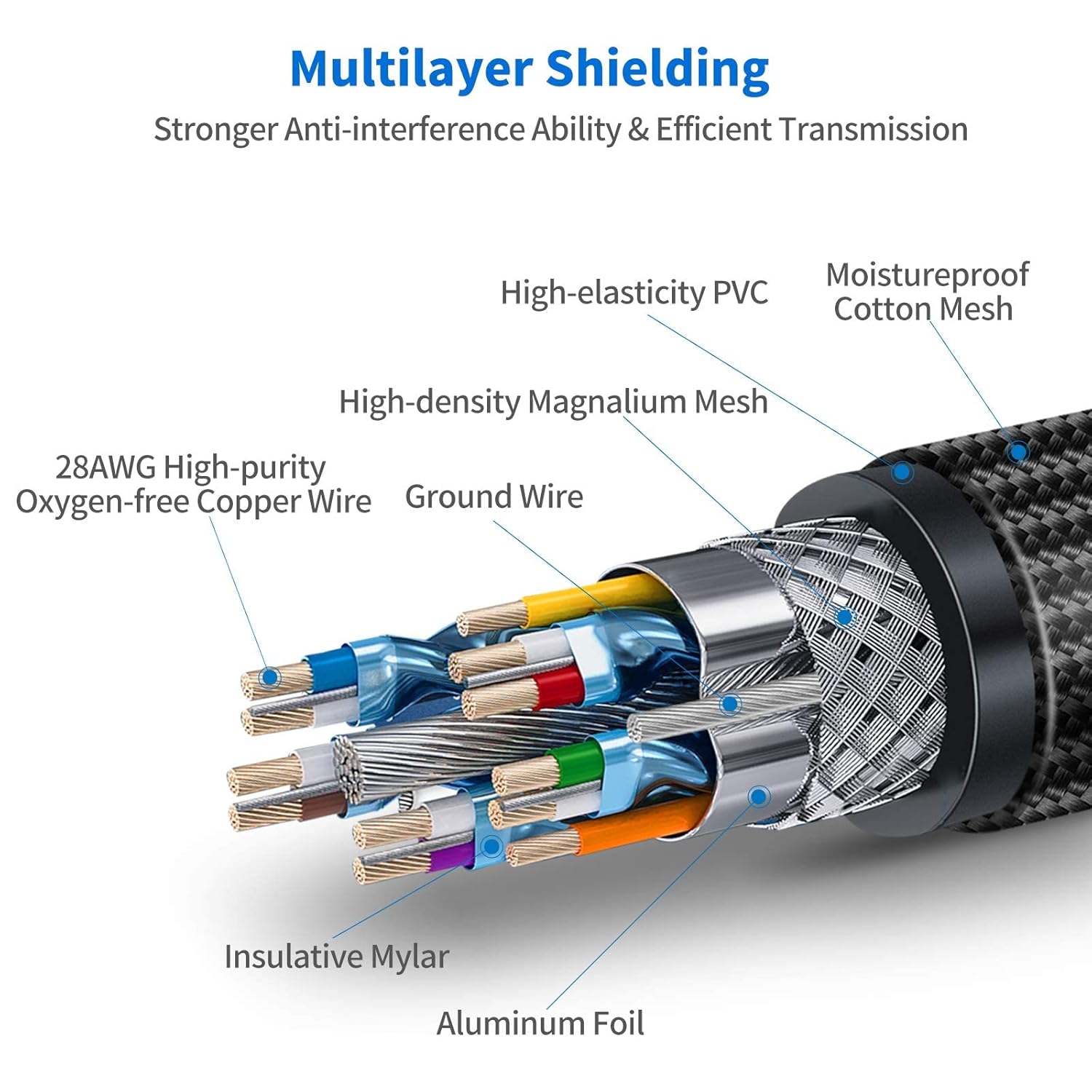 Multilayer Shielding

Stronger Anti-interference Ability & Efficient Transmission

High-elasticity PVC

Moistureproof Cotton Mesh

High-density Magnalium Mesh

28AWG High-purity Oxygen-free Copper Wire

Ground Wire

Insulative Mylar

Aluminum Foil