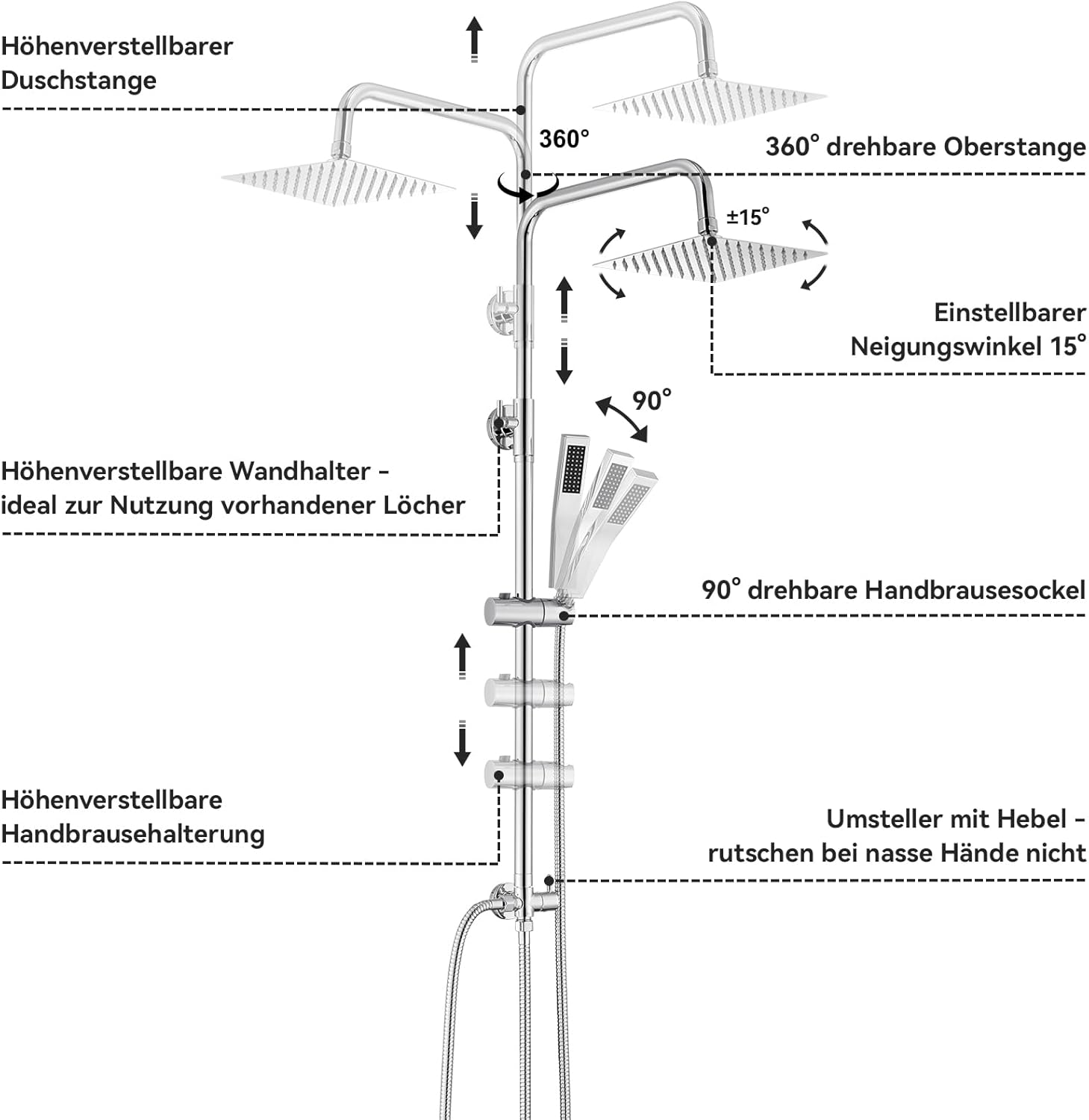 Höhenverstellbarer Duschstange

360°

360° drehbare Oberstange

±15°

Einstellbarer Neigungswinkel 15°

90°

Höhenverstellbare Wandhalter - ideal zur Nutzung vorhandener Löcher

90° drehbare Handbrausesockel

Höhenverstellbare Handbrausehalterung

Umsteller mit Hebel - rutschen bei nasse Hände nicht