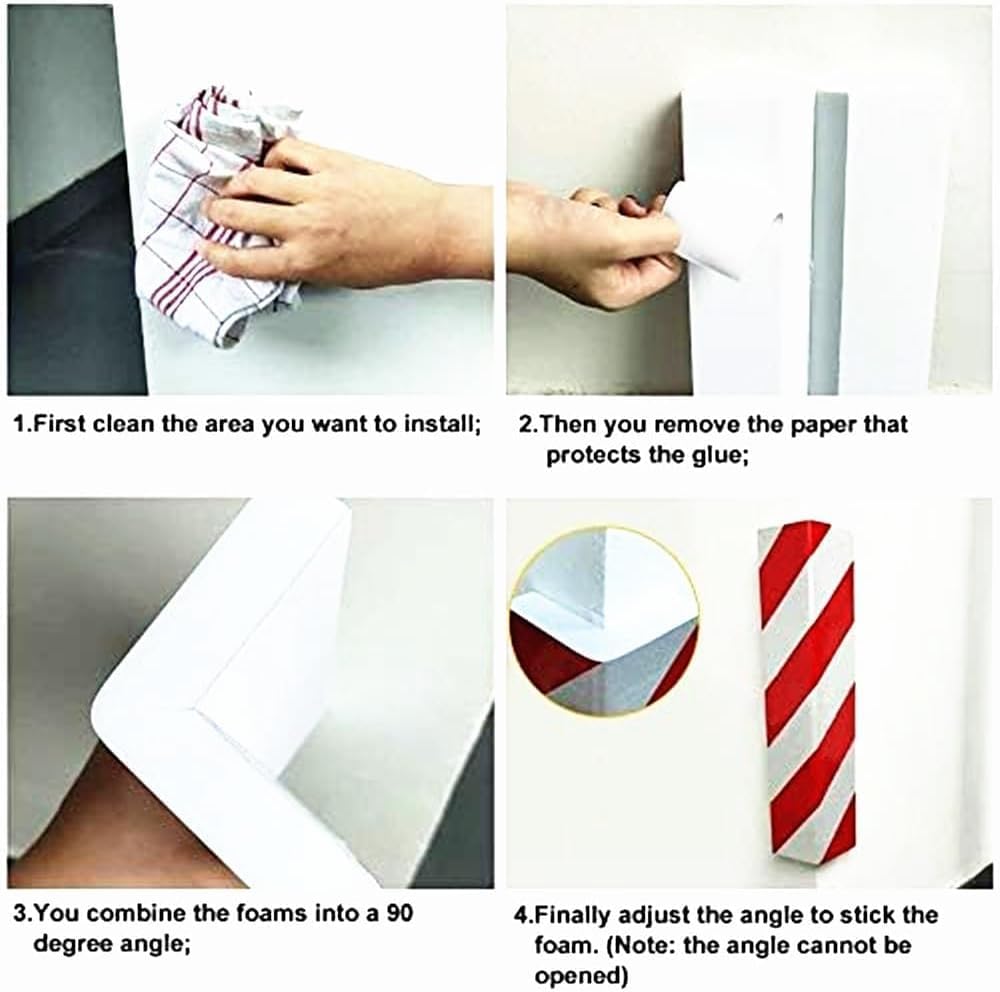 1.First clean the area you want to install;

2.Then you remove the paper that protects the glue;

3.You combine the foams into a 90 degree angle;

4.Finally adjust the angle to stick the foam. (Note: the angle cannot be opened)