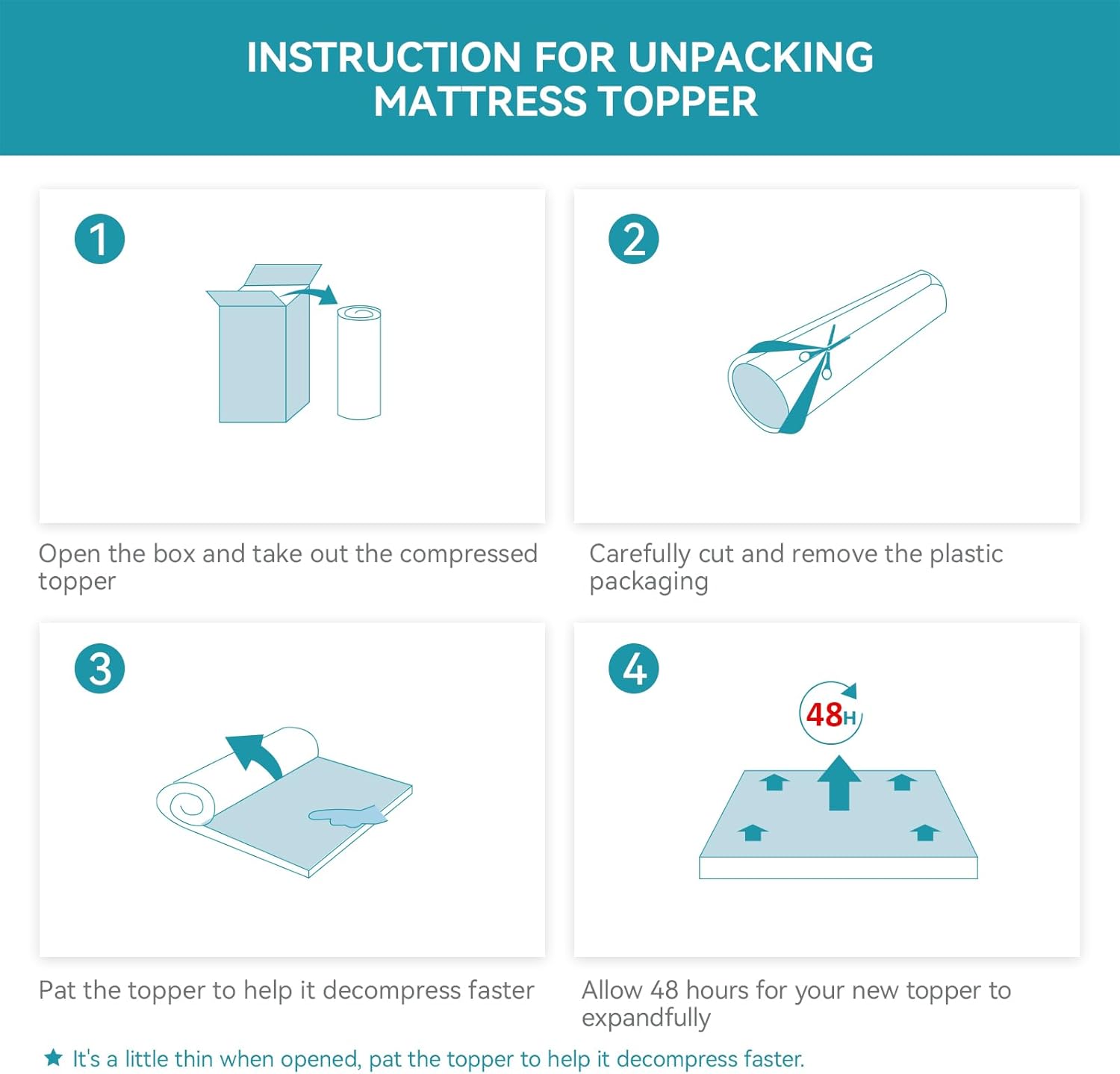 INSTRUCTION FOR UNPACKING MATTRESS TOPPER

1

Open the box and take out the compressed topper

2

Carefully cut and remove the plastic packaging

3

Pat the topper to help it decompress faster

4

48H

Allow 48 hours for your new topper to expandfully

★ It's a little thin when opened, pat the topper to help it decompress faster.