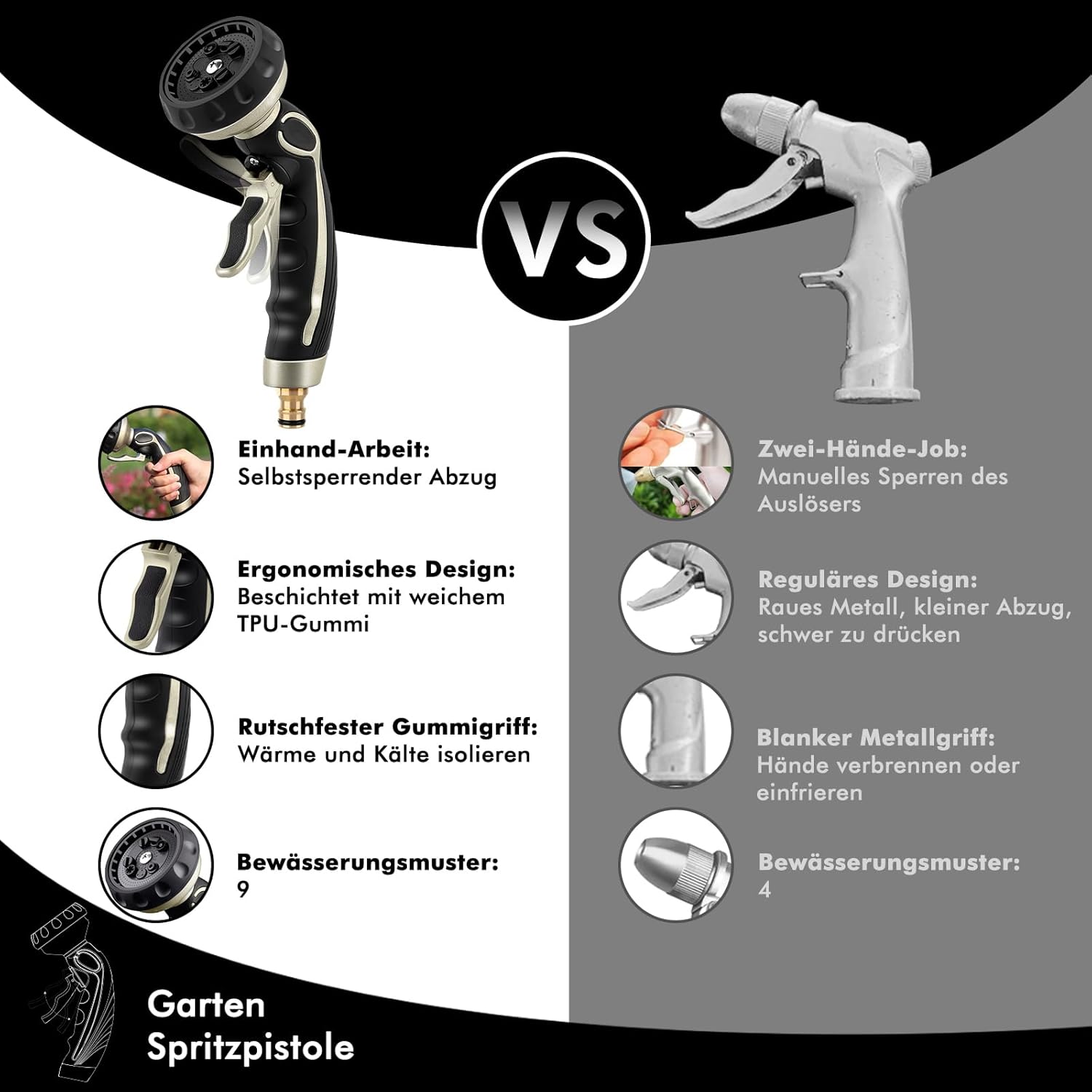 VS

Einhand-Arbeit:
Selbstsperrender Abzug

Ergonomisches Design:
Beschichtet mit weichem TPU-Gummi

Rutschfester Gummigriff:
Wärme und Kälte isolieren

Bewässerungsmuster:
9

Zwei-Hände-Job:
Manuelles Sperren des Auslösers

Reguläres Design:
Raues Metall, kleiner Abzug, schwer zu drücken

Blanker Metallgriff:
Hände verbrennen oder einfrieren

Bewässerungsmuster:
4

Garten
Spritzpistole