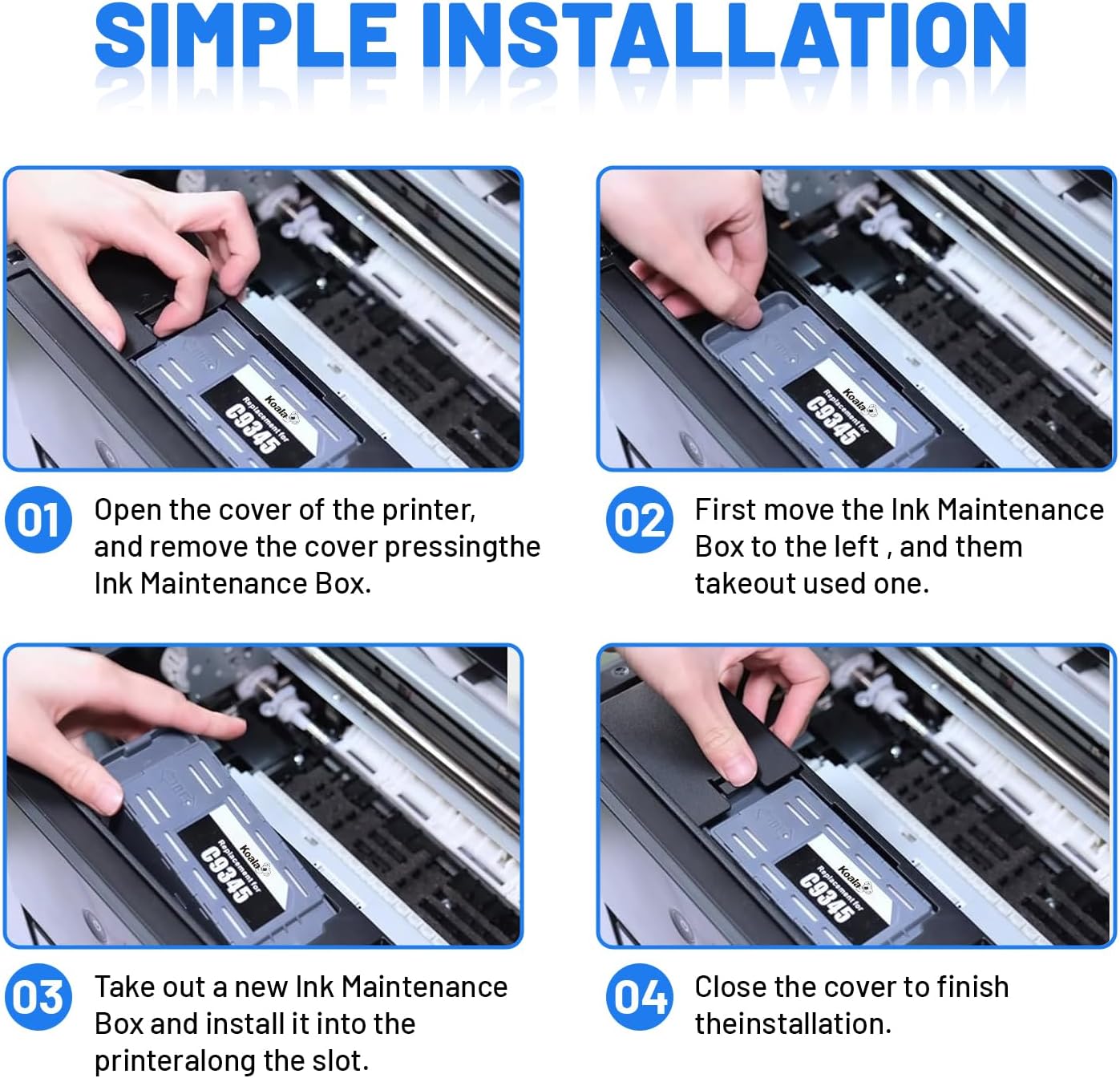 SIMPLE INSTALLATION

Koala
Replacement for
C9345

01 Open the cover of the printer, and remove the cover pressingthe Ink Maintenance Box.

Koala
Replacement for
C9345

02 First move the Ink Maintenance Box to the left , and them takeout used one.

Koala
Replacement for
C9345

03 Take out a new Ink Maintenance Box and install it into the printeralong the slot.

Koala
Replacement for
C9345

04 Close the cover to finish theinstallation.