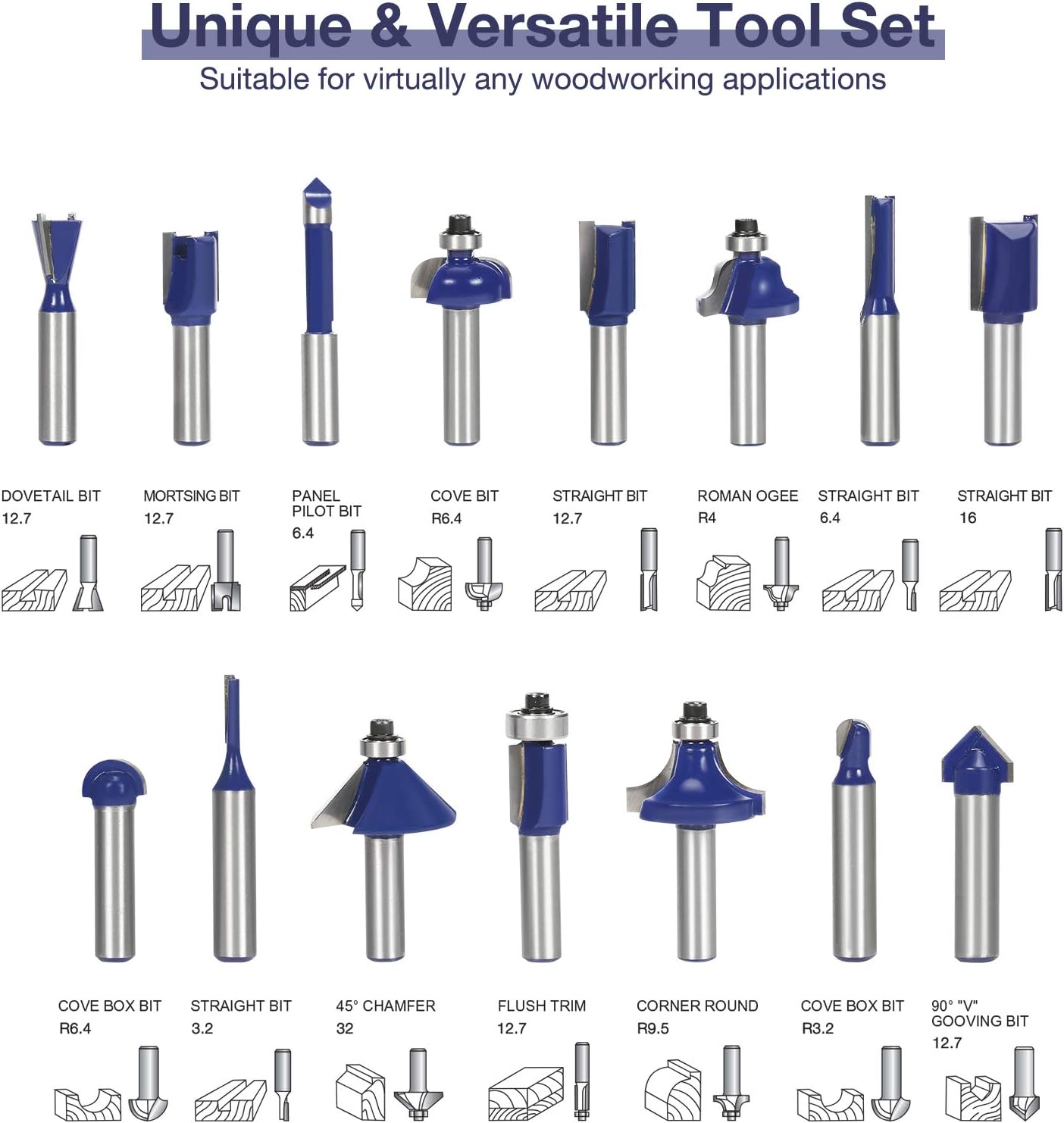 Unique & Versatile Tool Set

Suitable for virtually any woodworking applications

DOVETAIL BIT
12.7

MORTSING BIT
12.7

PANEL PILOT BIT
6.4

COVE BIT
R6.4

STRAIGHT BIT
12.7

ROMAN OGEE
R4

STRAIGHT BIT
6.4

STRAIGHT BIT
16

COVE BOX BIT
R6.4

STRAIGHT BIT
3.2

45° CHAMFER
32

FLUSH TRIM
12.7

CORNER ROUND
R9.5

COVE BOX BIT
R3.2

90° "V" GOOVING BIT
12.7