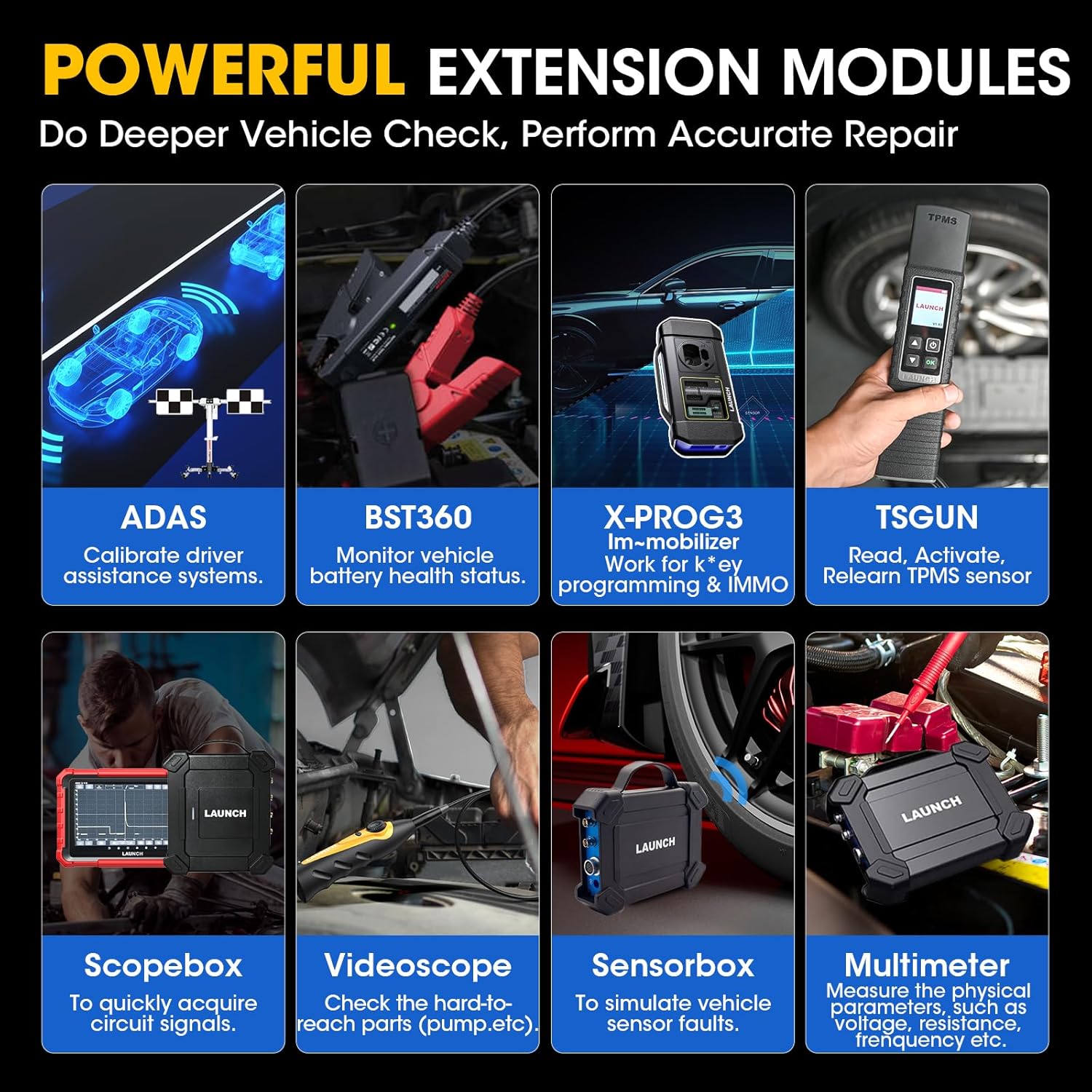 POWERFUL EXTENSION MODULES

Do Deeper Vehicle Check, Perform Accurate Repair

ADAS
Calibrate driver assistance systems.

BST360
Monitor vehicle battery health status.

LAUNCH

X-PROG3
Im~mobilizer
Work for k*ey programming & IMMO

TPMS
LAUNCH
OK
LAUNCH

TSGUN
Read, Activate, Relearn TPMS sensor

LAUNCH
LAUNCH

Scopebox
To quickly acquire circuit signals.

Videoscope
Check the hard-to-reach parts (pump.etc).

LAUNCH

Sensorbox
To simulate vehicle sensor faults.

LAUNCH

Multimeter
Measure the physical parameters, such as voltage, resistance, frenquency etc.