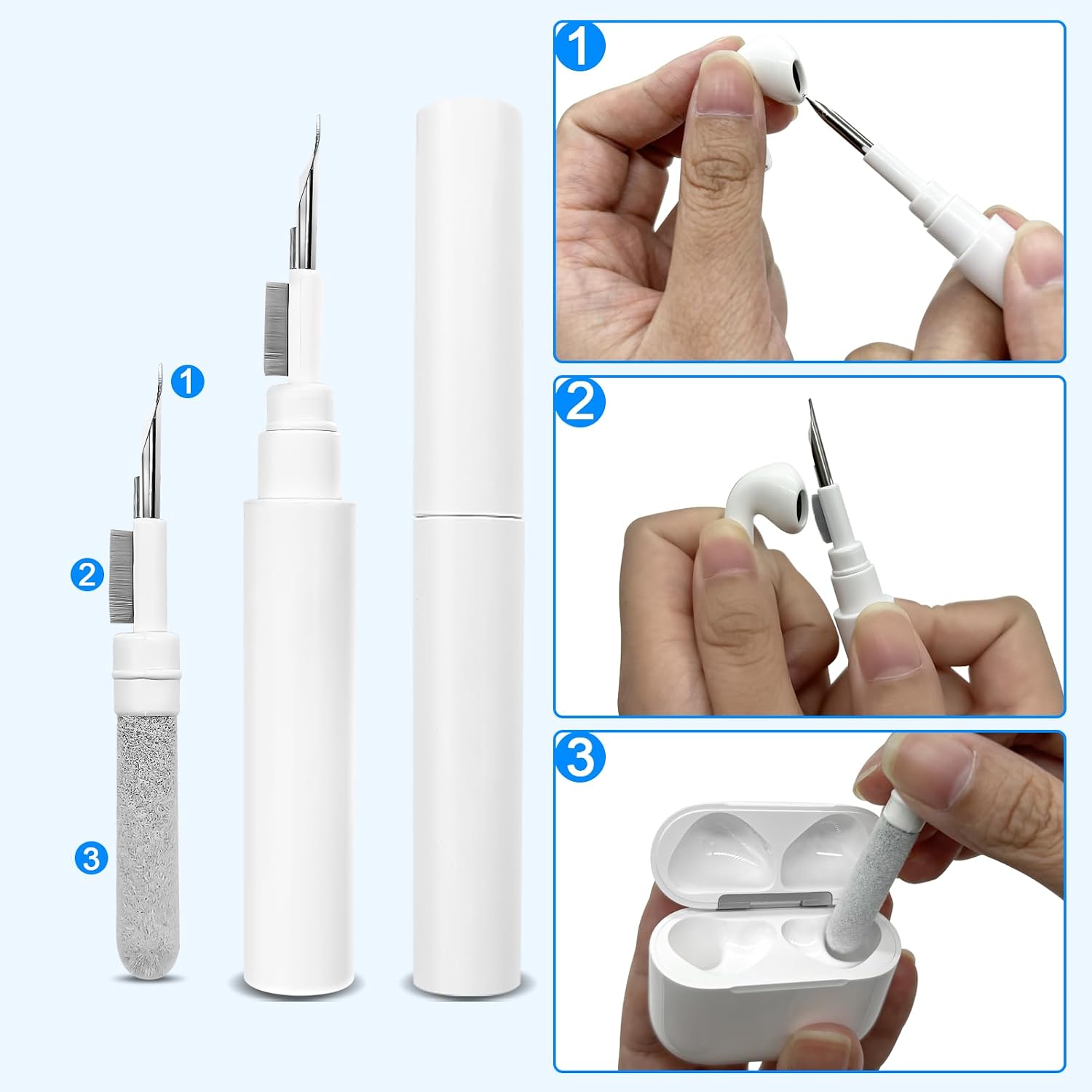 1
2
3
1
2
3