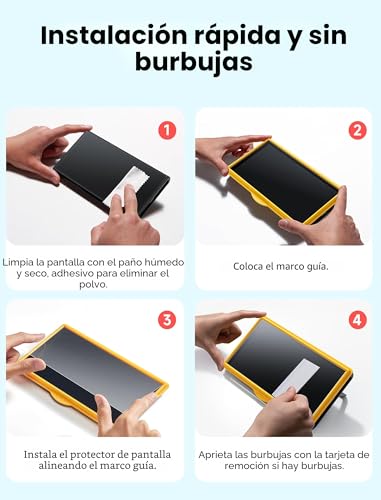 Instalación rápida y sin burbujas

1

Limpia la pantalla con el paño húmedo y seco, adhesivo para eliminar el polvo.

2

Coloca el marco guía.

3

Instala el protector de pantalla alineando el marco guía.

4

Aprieta las burbujas con la tarjeta de remoción si hay burbujas.