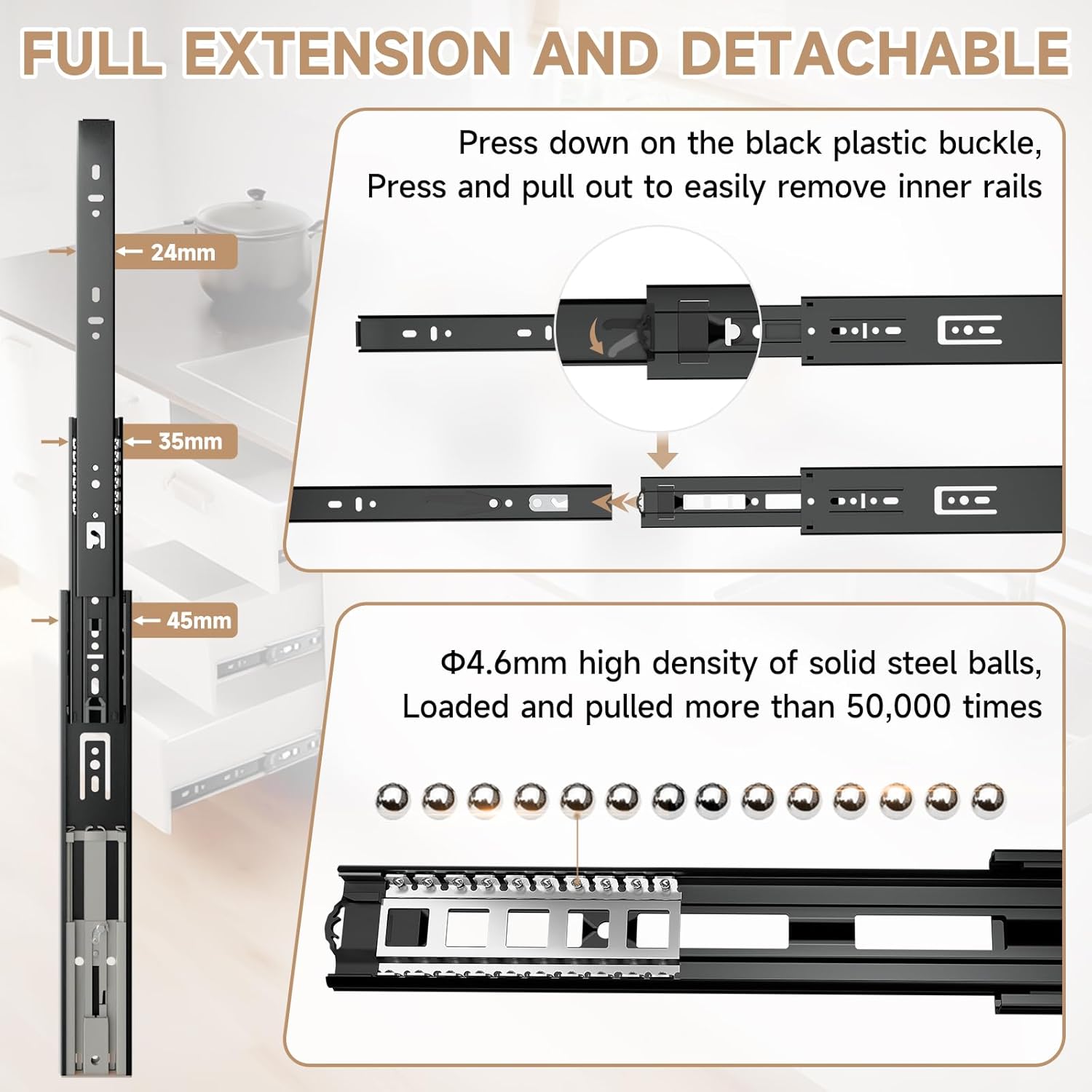 FULL EXTENSION AND DETACHABLE

24mm

35mm

45mm

Press down on the black plastic buckle, Press and pull out to easily remove inner rails

Φ4.6mm high density of solid steel balls, Loaded and pulled more than 50,000 times