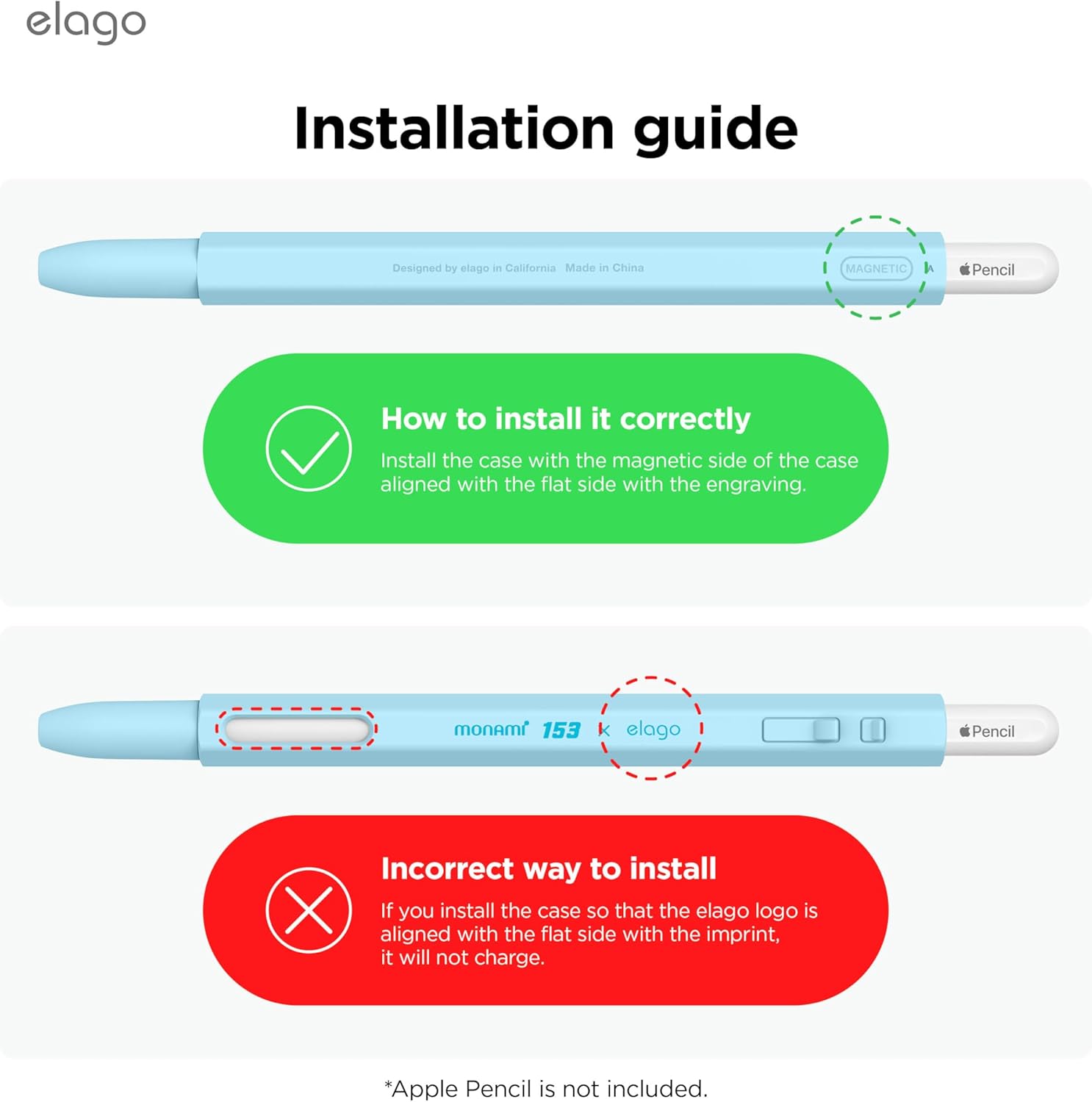 elago

Installation guide

Designed by elago in California Made in China MAGNETIC

Pencil

How to install it correctly

Install the case with the magnetic side of the case aligned with the flat side with the engraving.

monami 153 x elago

Pencil

Incorrect way to install

If you install the case so that the elago logo is aligned with the flat side with the imprint, it will not charge.

*Apple Pencil is not included.