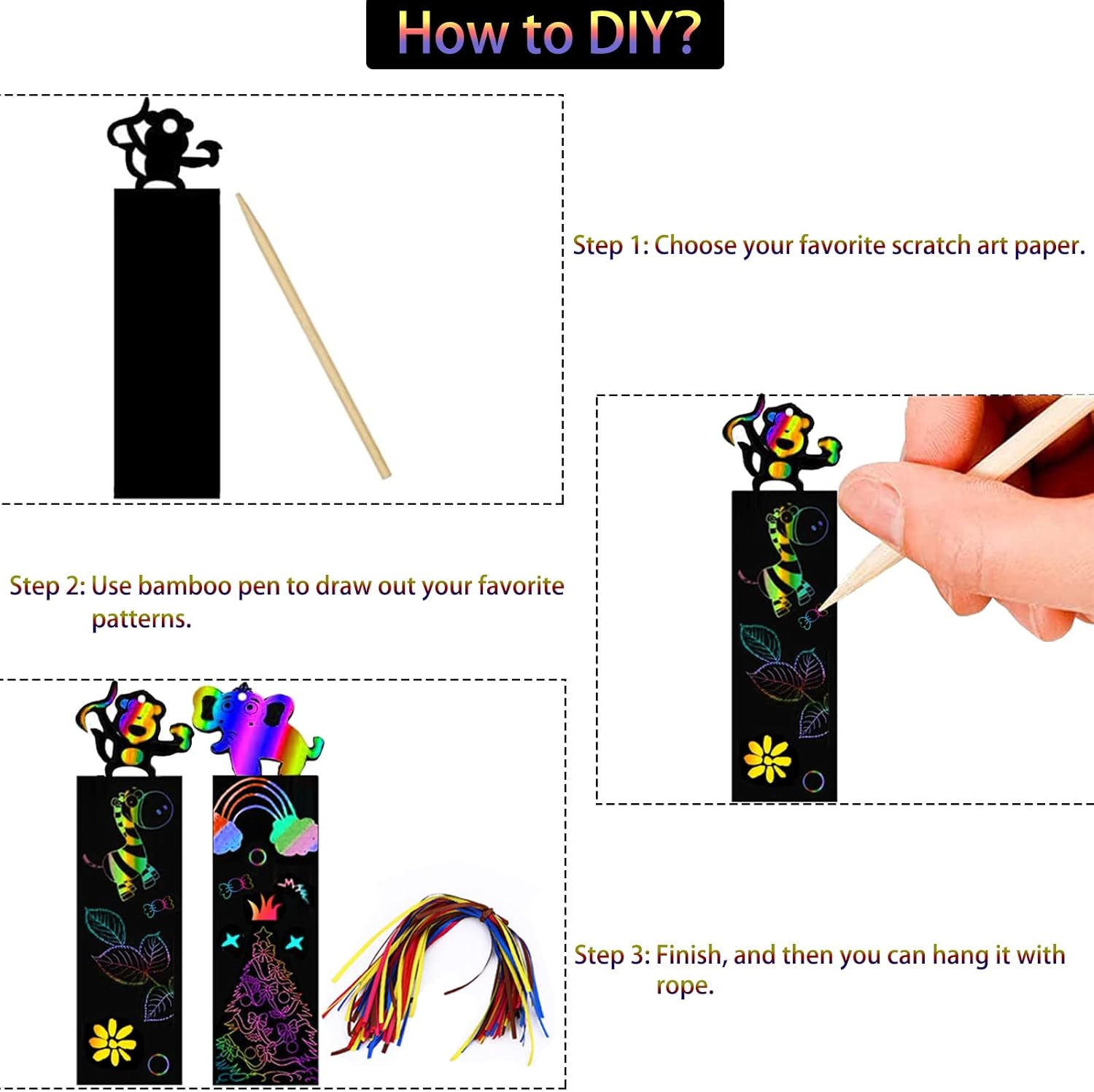 How to DIY?

Step 1: Choose your favorite scratch art paper.

Step 2: Use bamboo pen to draw out your favorite patterns.

Step 3: Finish, and then you can hang it with rope.