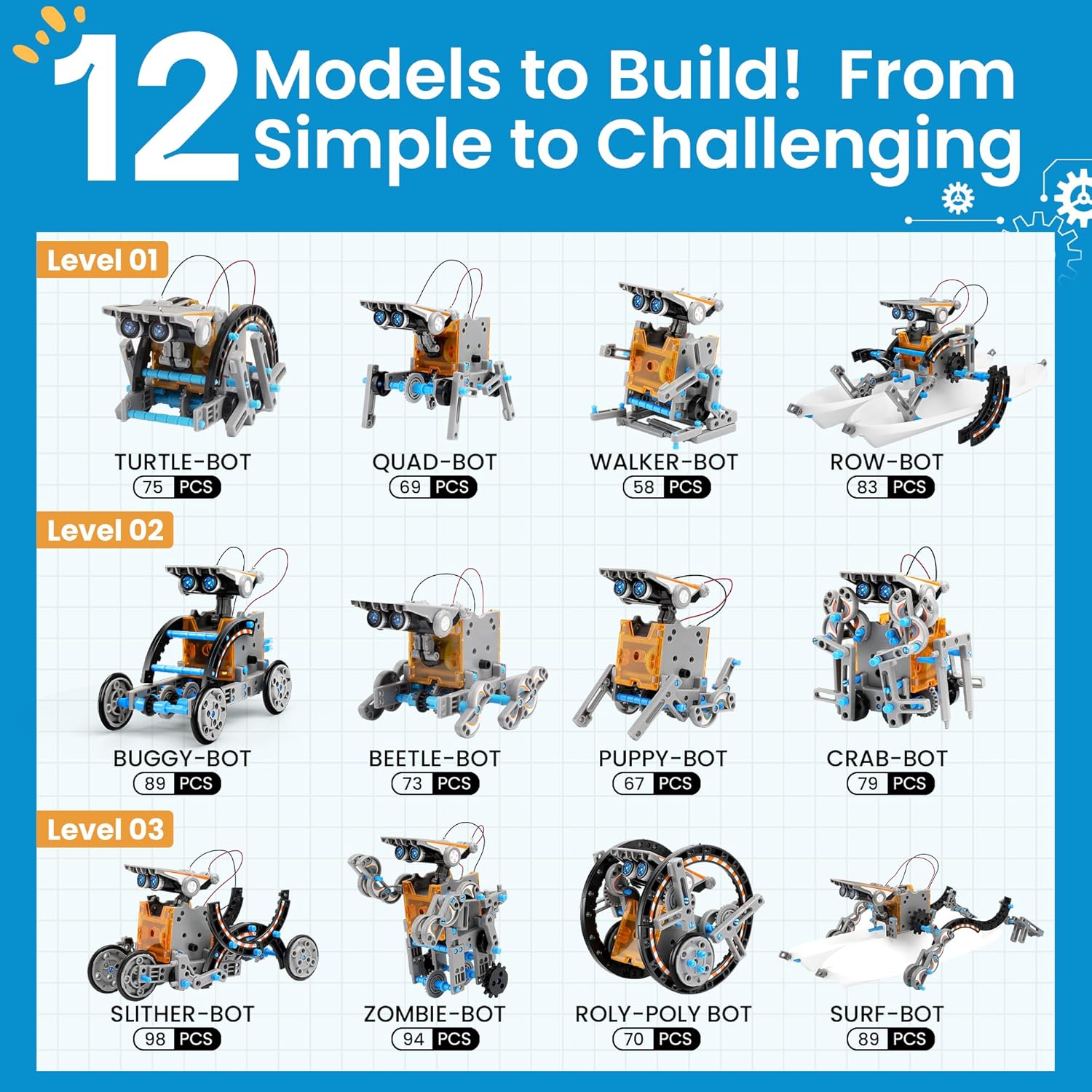 12 Models to Build! From Simple to Challenging

Level 01

TURTLE-BOT
75 PCS

QUAD-BOT
69 PCS

WALKER-BOT
58 PCS

ROW-BOT
83 PCS

Level 02

BUGGY-BOT
89 PCS

BEETLE-BOT
73 PCS

PUPPY-BOT
67 PCS

CRAB-BOT
79 PCS

Level 03

SLITHER-BOT
98 PCS

ZOMBIE-BOT
94 PCS

ROLY-POLY BOT
70 PCS

SURF-BOT
89 PCS