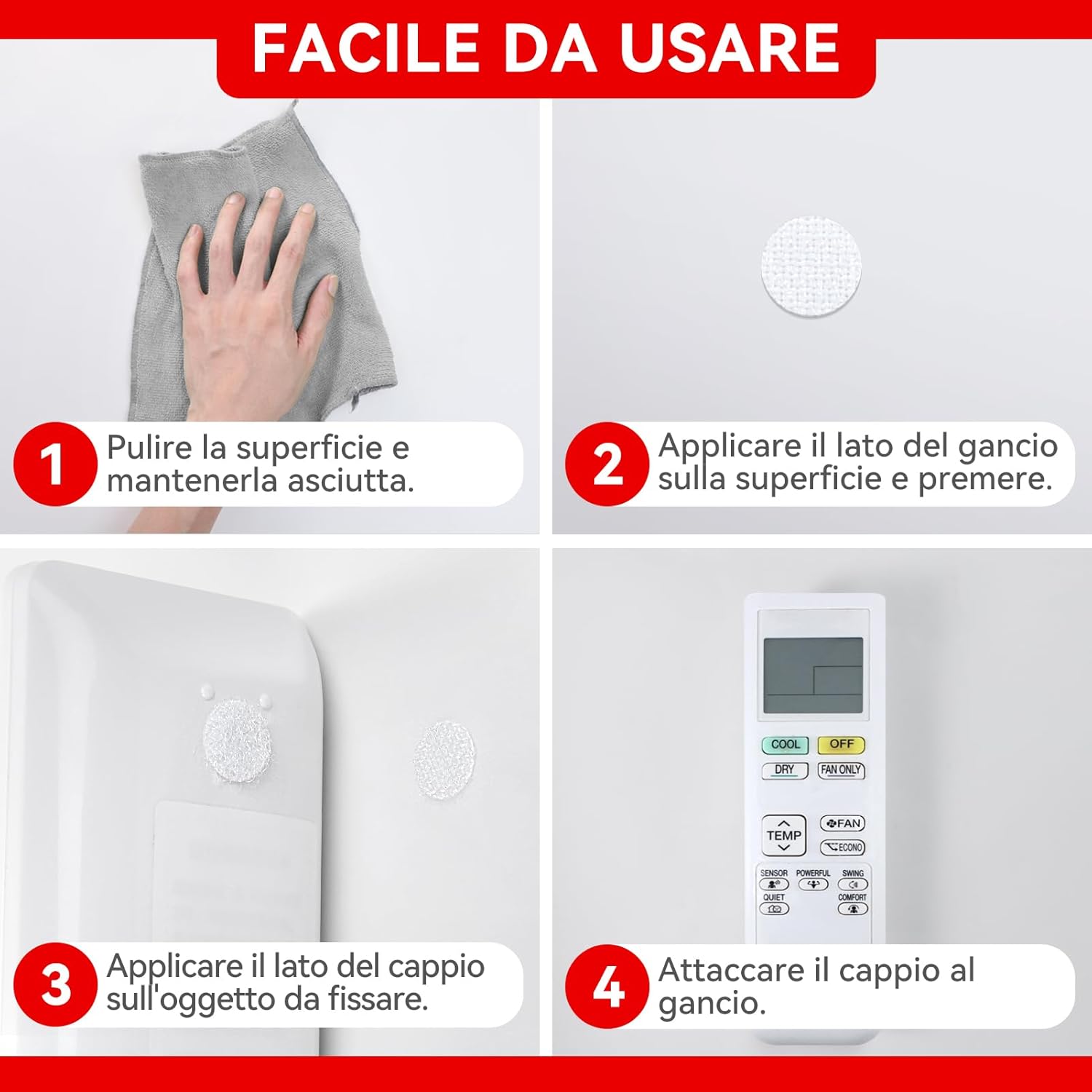 FACILE DA USARE

1 Pulire la superficie e mantenerla asciutta.

2 Applicare il lato del gancio sulla superficie e premere.

3 Applicare il lato del cappio sull'oggetto da fissare.

COOL OFF
DRY FAN ONLY
TEMP
FAN
ECONO
SENSOR POWERFUL SWING
QUIET COMFORT

4 Attaccare il cappio al gancio.