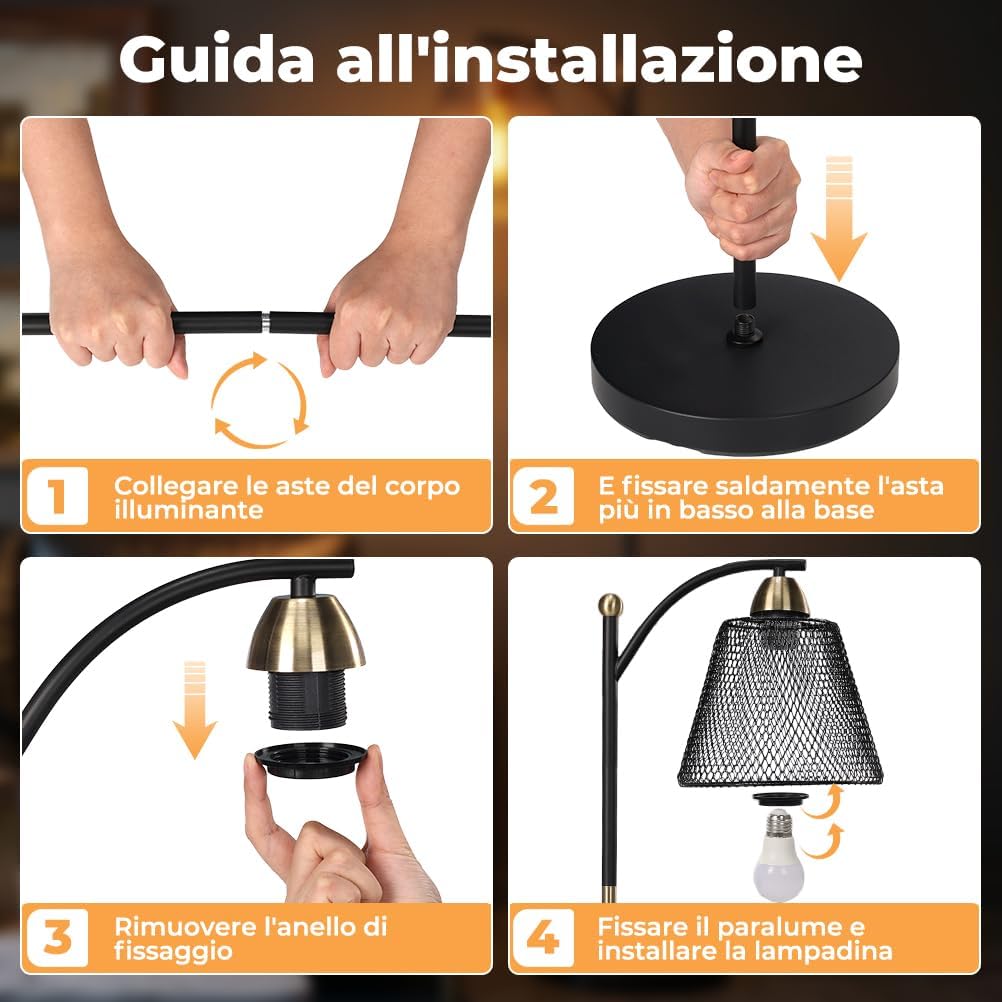 Guida all'installazione

1 Collegare le aste del corpo illuminante

2 E fissare saldamente l'asta più in basso alla base

3 Rimuovere l'anello di fissaggio

4 Fissare il paralume e installare la lampadina