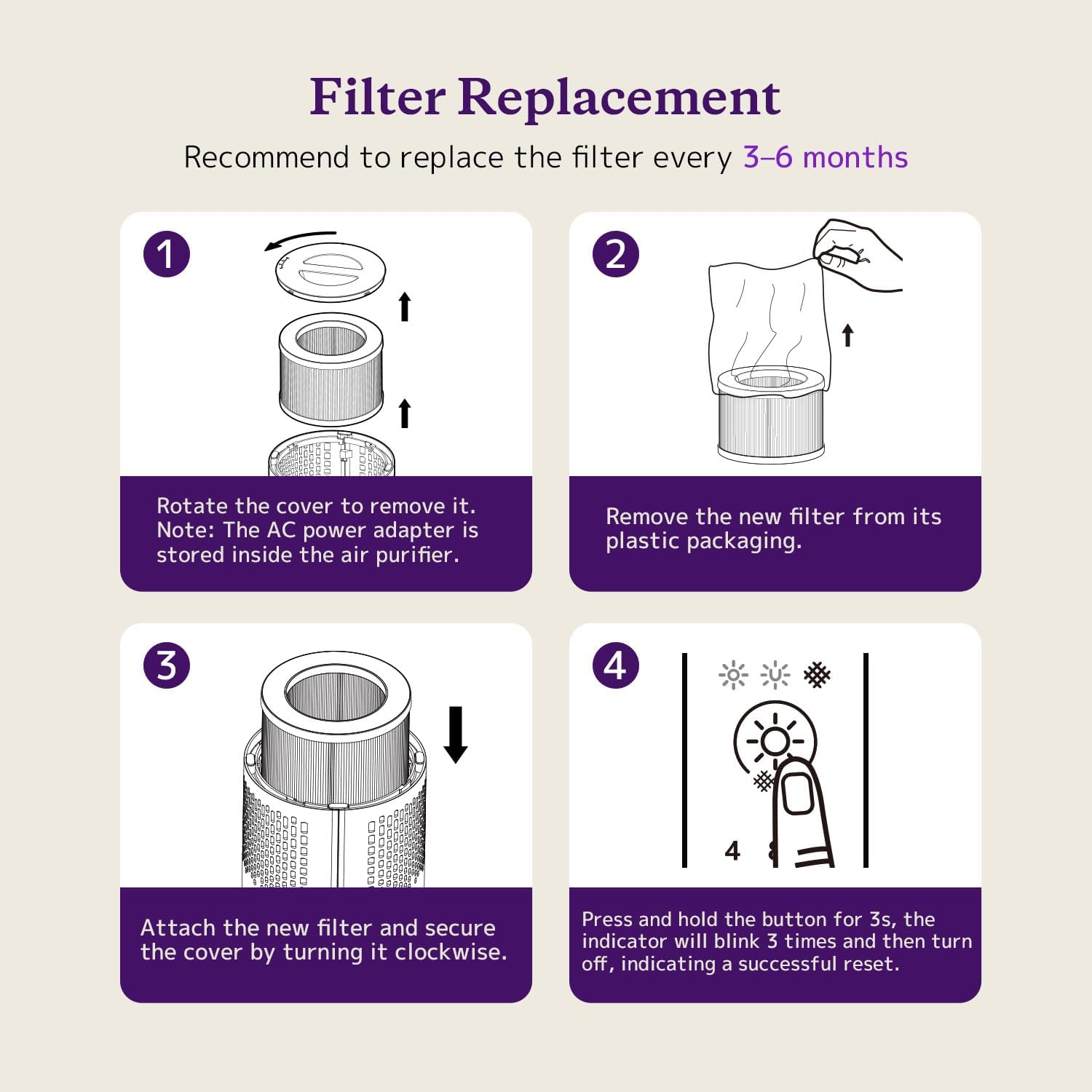 Filter Replacement

Recommend to replace the filter every 3–6 months

1

Rotate the cover to remove it. Note: The AC power adapter is stored inside the air purifier.

2

Remove the new filter from its plastic packaging.

3

Attach the new filter and secure the cover by turning it clockwise.

4

4

Press and hold the button for 3s, the indicator will blink 3 times and then turn off, indicating a successful reset.