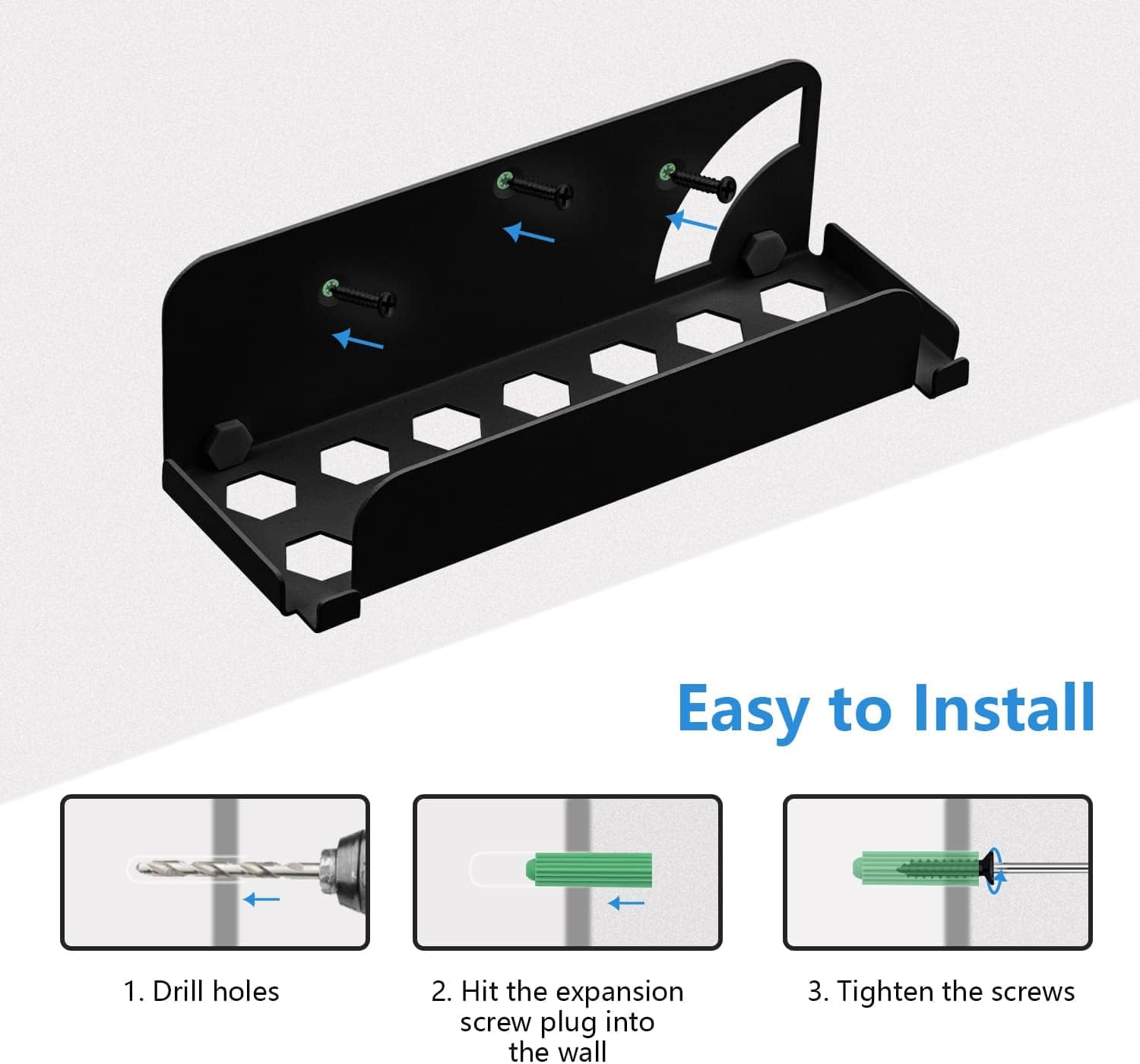 Easy to Install

1. Drill holes

2. Hit the expansion screw plug into the wall

3. Tighten the screws