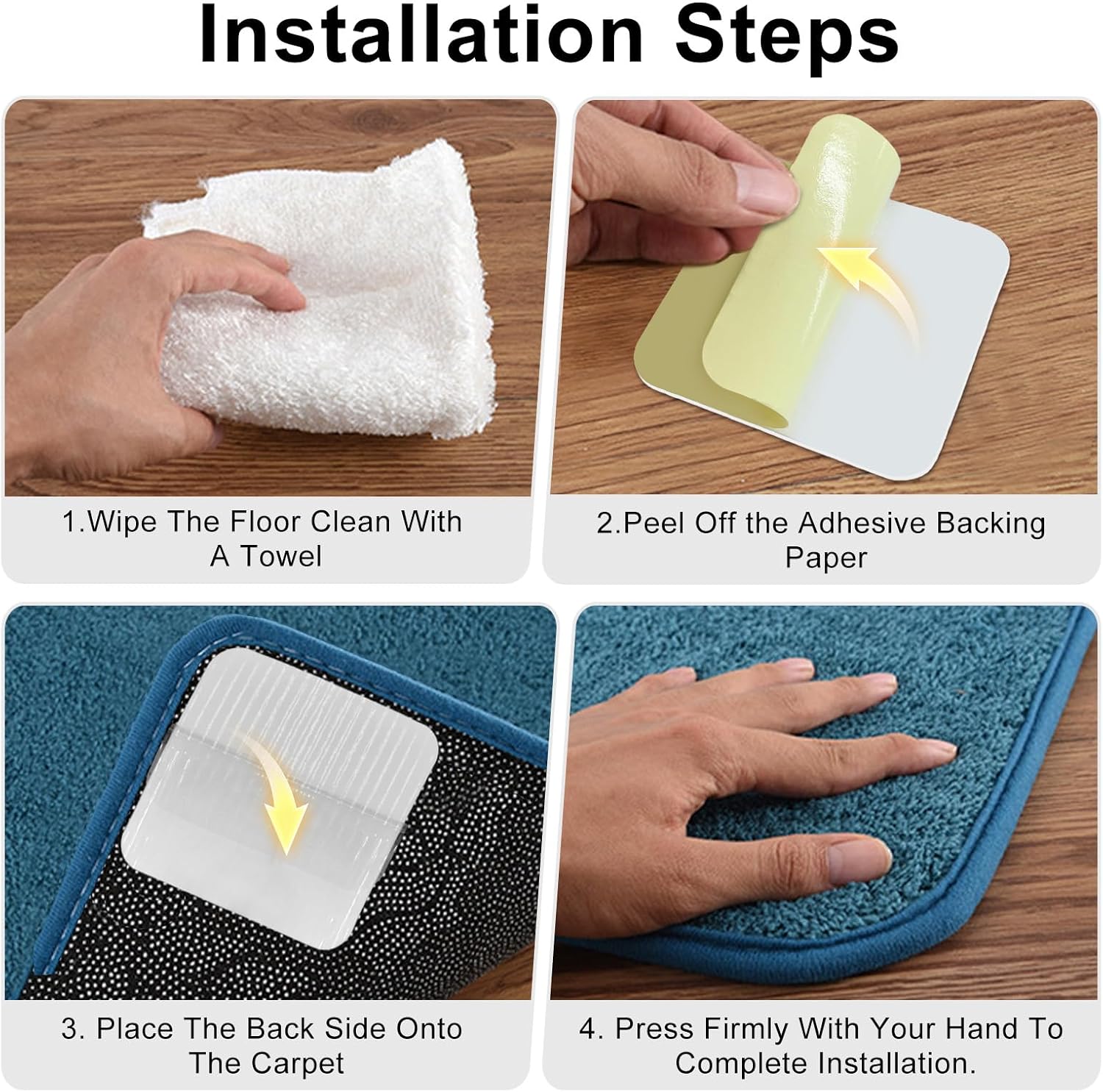 Installation Steps

1.Wipe The Floor Clean With A Towel

2.Peel Off the Adhesive Backing Paper

3. Place The Back Side Onto The Carpet

4. Press Firmly With Your Hand To Complete Installation.