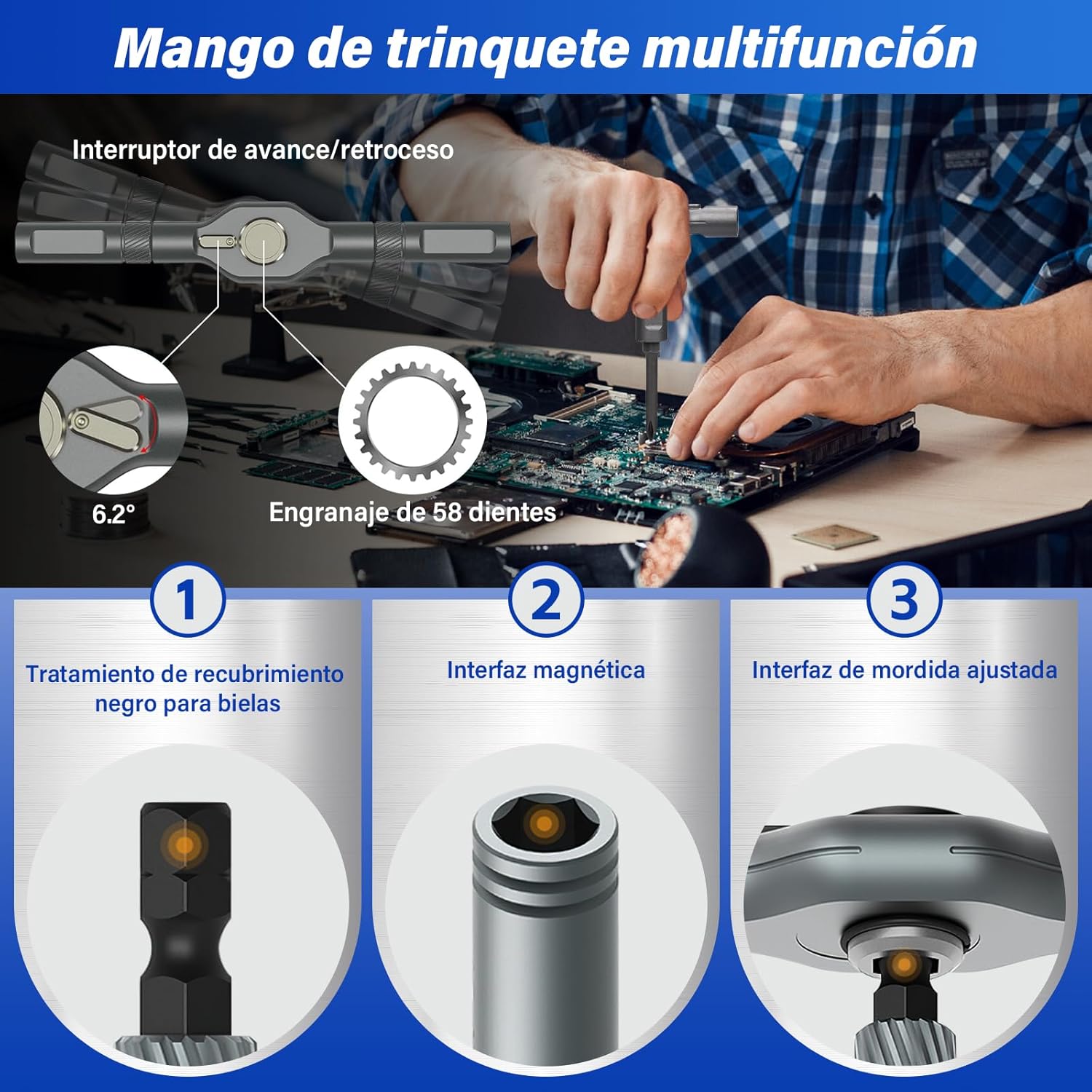 Mango de trinquete multifunción

Interruptor de avance/retroceso

6.2°

Engranaje de 58 dientes

1

Tratamiento de recubrimiento negro para bielas

2

Interfaz magnética

3

Interfaz de mordida ajustada