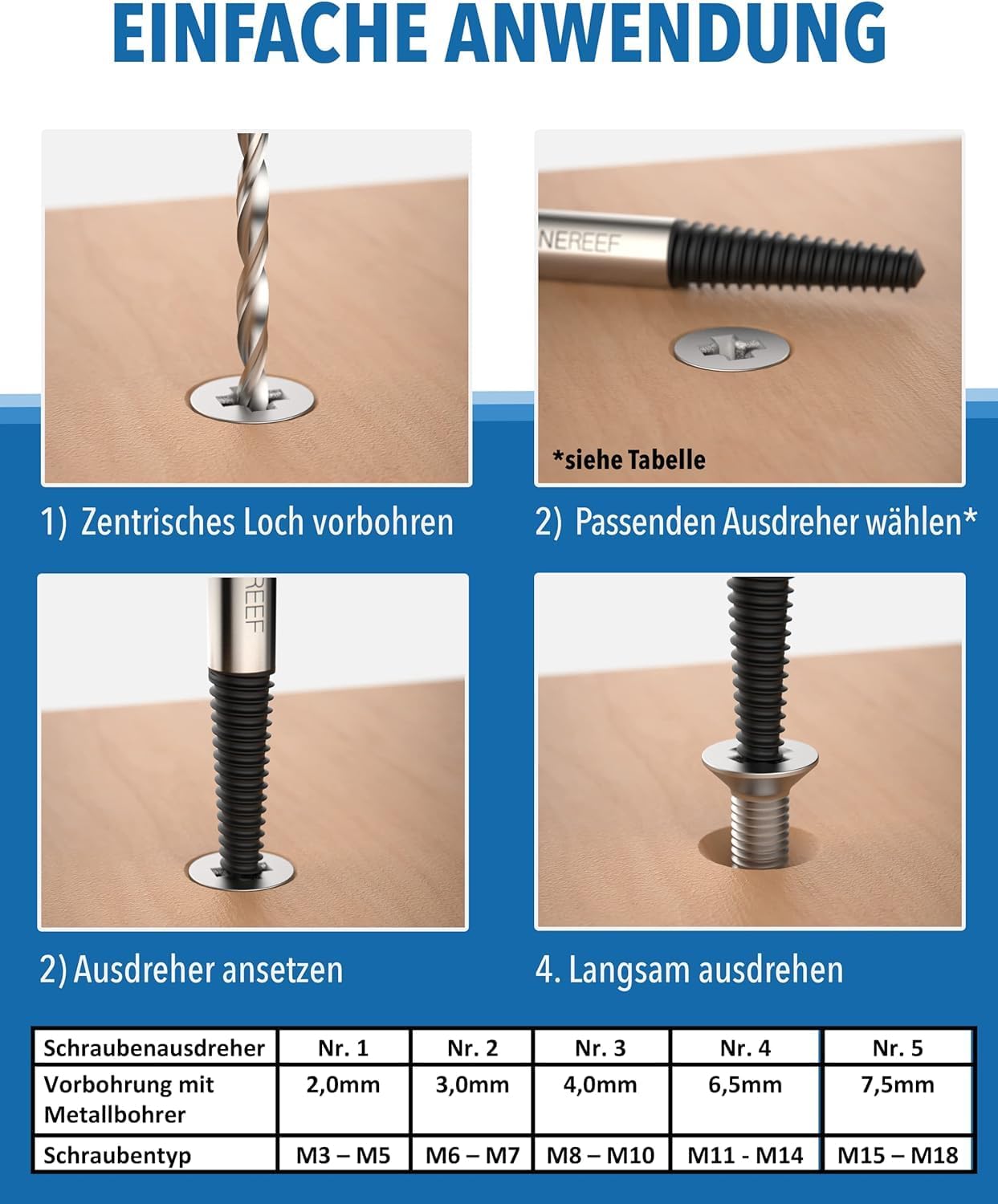 EINFACHE ANWENDUNG

NEREEF

*siehe Tabelle

1) Zentrisches Loch vorbohren

2) Passenden Ausdreher wählen*

REEF

2) Ausdreher ansetzen

4. Langsam ausdrehen

| Schraubenausdreher | Nr. 1 | Nr. 2 | Nr. 3 | Nr. 4 | Nr. 5 |
|---|---|---|---|---|---|
| Vorbohrung mit Metallbohrer | 2,0mm | 3,0mm | 4,0mm | 6,5mm | 7,5mm |
| Schraubentyp | M3 – M5 | M6 – M7 | M8 – M10 | M11 - M14 | M15 – M18 |