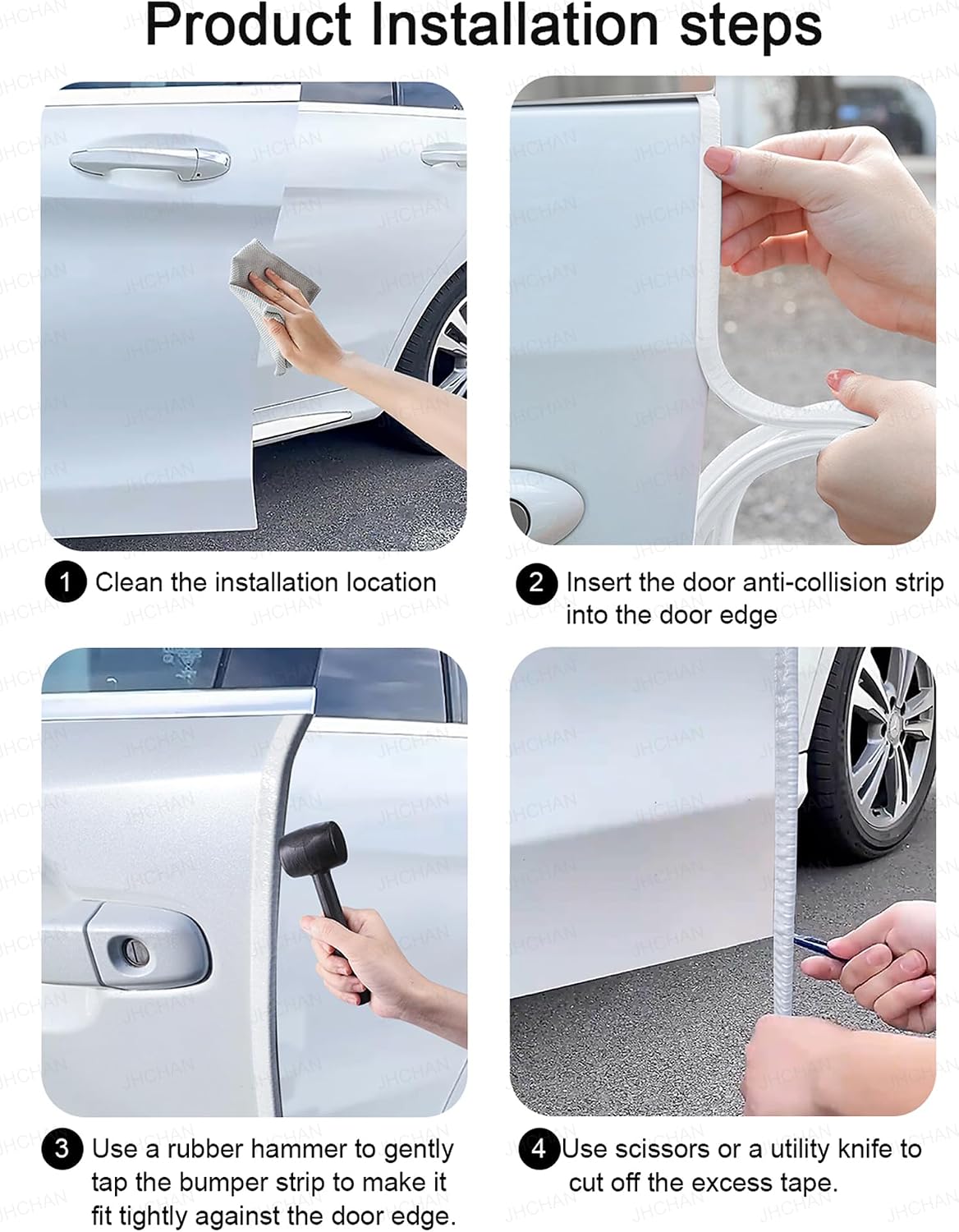 Product Installation steps

1 Clean the installation location

2 Insert the door anti-collision strip into the door edge

3 Use a rubber hammer to gently tap the bumper strip to make it fit tightly against the door edge.

4 Use scissors or a utility knife to cut off the excess tape.

JHCHAN