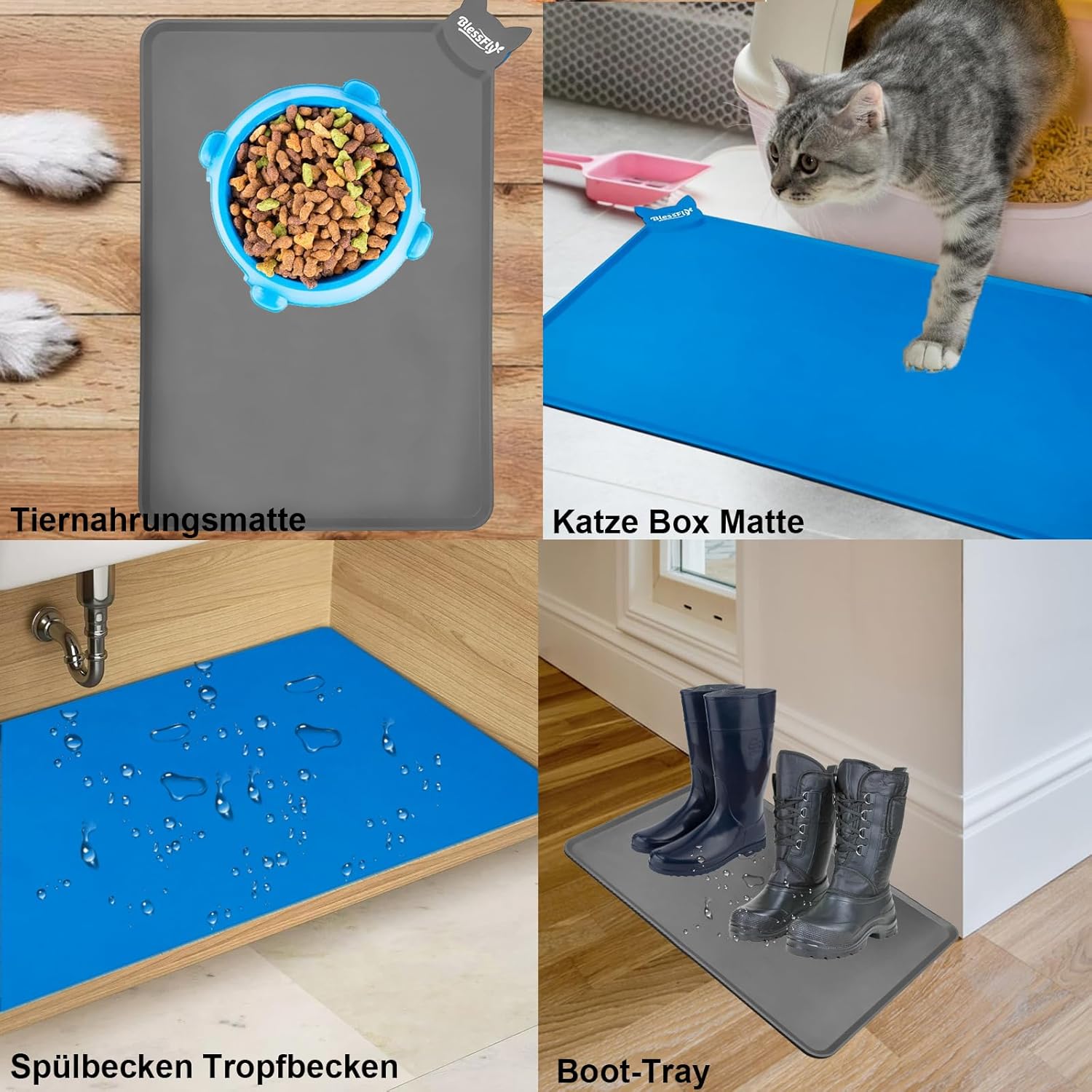 BlessFly

Tiernahrungsmatte

BlessFly

Katze Box Matte

Spülbecken Tropfbecken

Boot-Tray