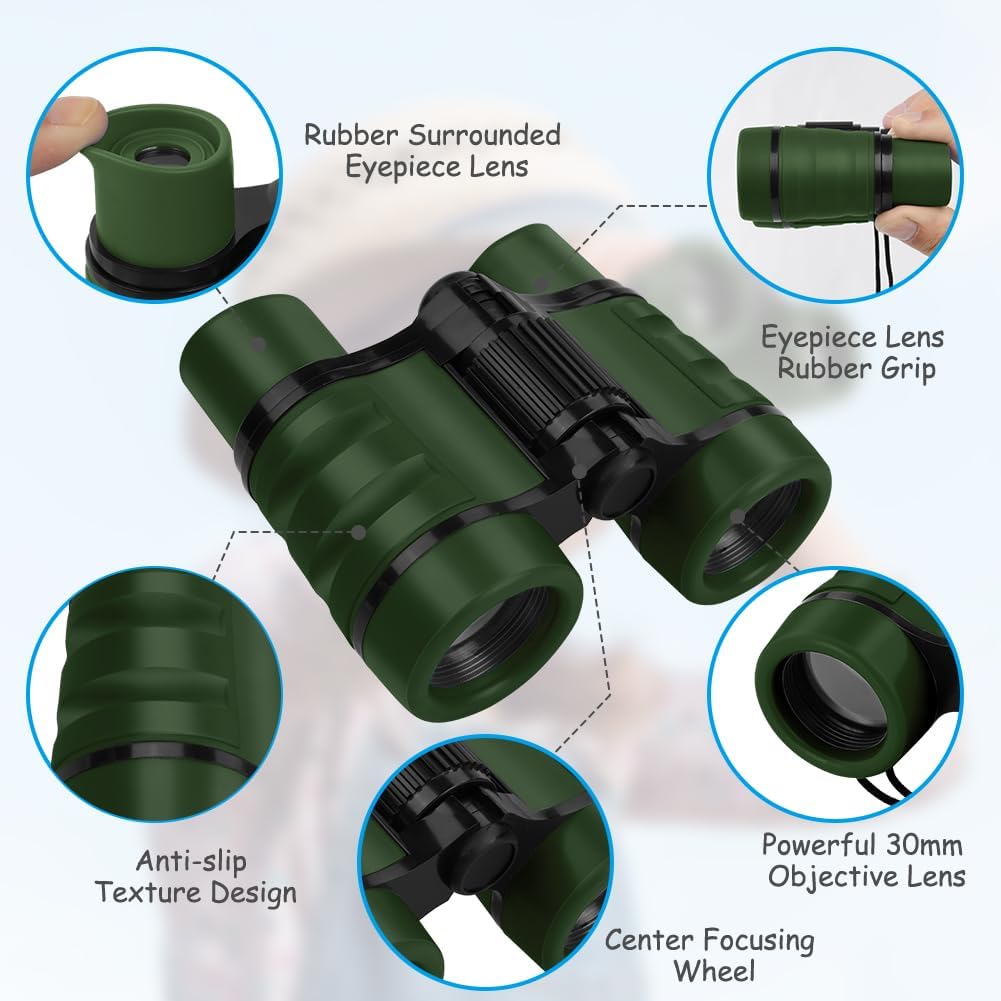 Rubber Surrounded Eyepiece Lens

Eyepiece Lens Rubber Grip

Anti-slip Texture Design

Powerful 30mm Objective Lens

Center Focusing Wheel