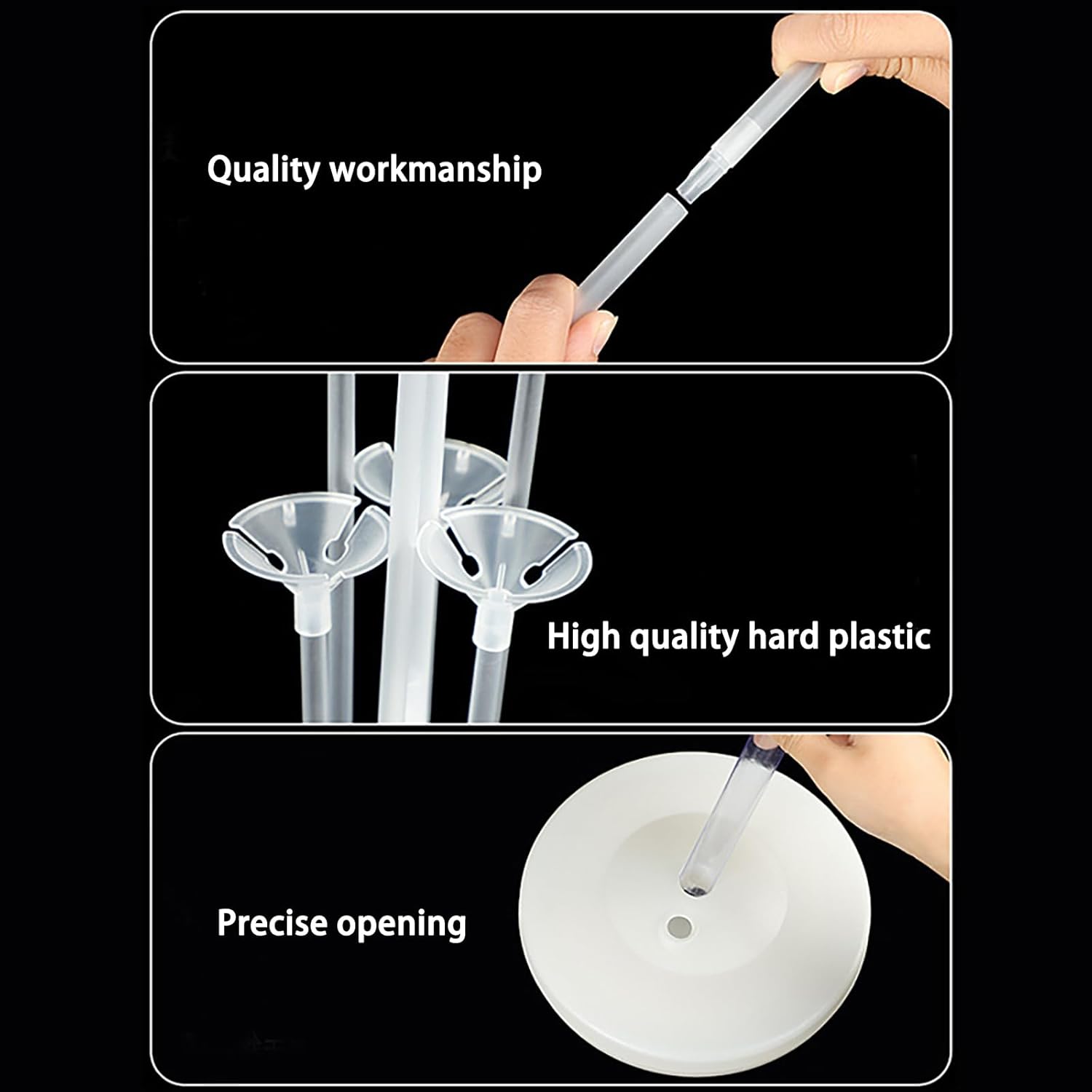 Quality workmanship

High quality hard plastic

Precise opening