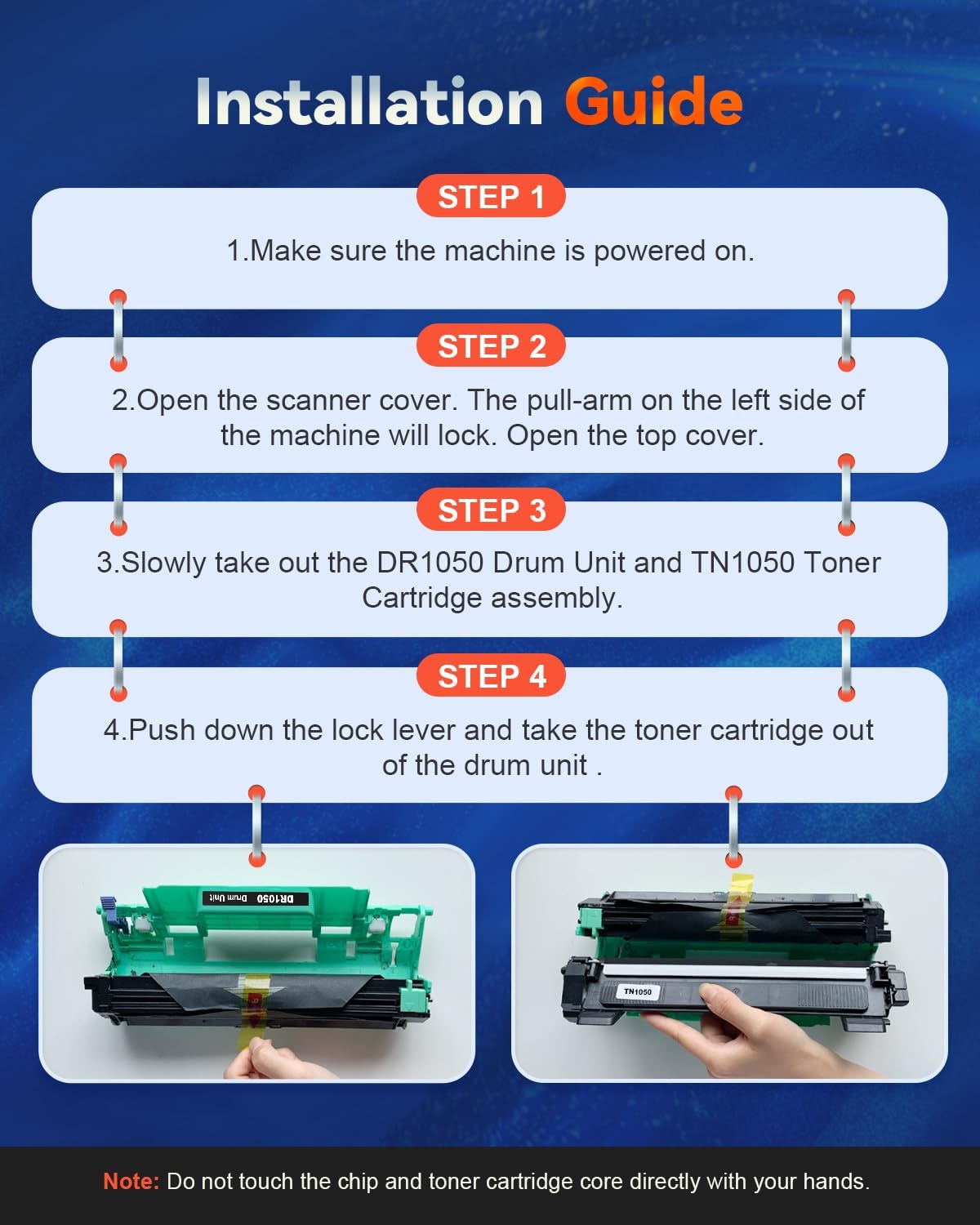 Installation Guide

STEP 1

1.Make sure the machine is powered on.

STEP 2

2.Open the scanner cover. The pull-arm on the left side of the machine will lock. Open the top cover.

STEP 3

3.Slowly take out the DR1050 Drum Unit and TN1050 Toner Cartridge assembly.

STEP 4

4.Push down the lock lever and take the toner cartridge out of the drum unit .

DR1050 Drum Unit

TN1050

Note: Do not touch the chip and toner cartridge core directly with your hands.