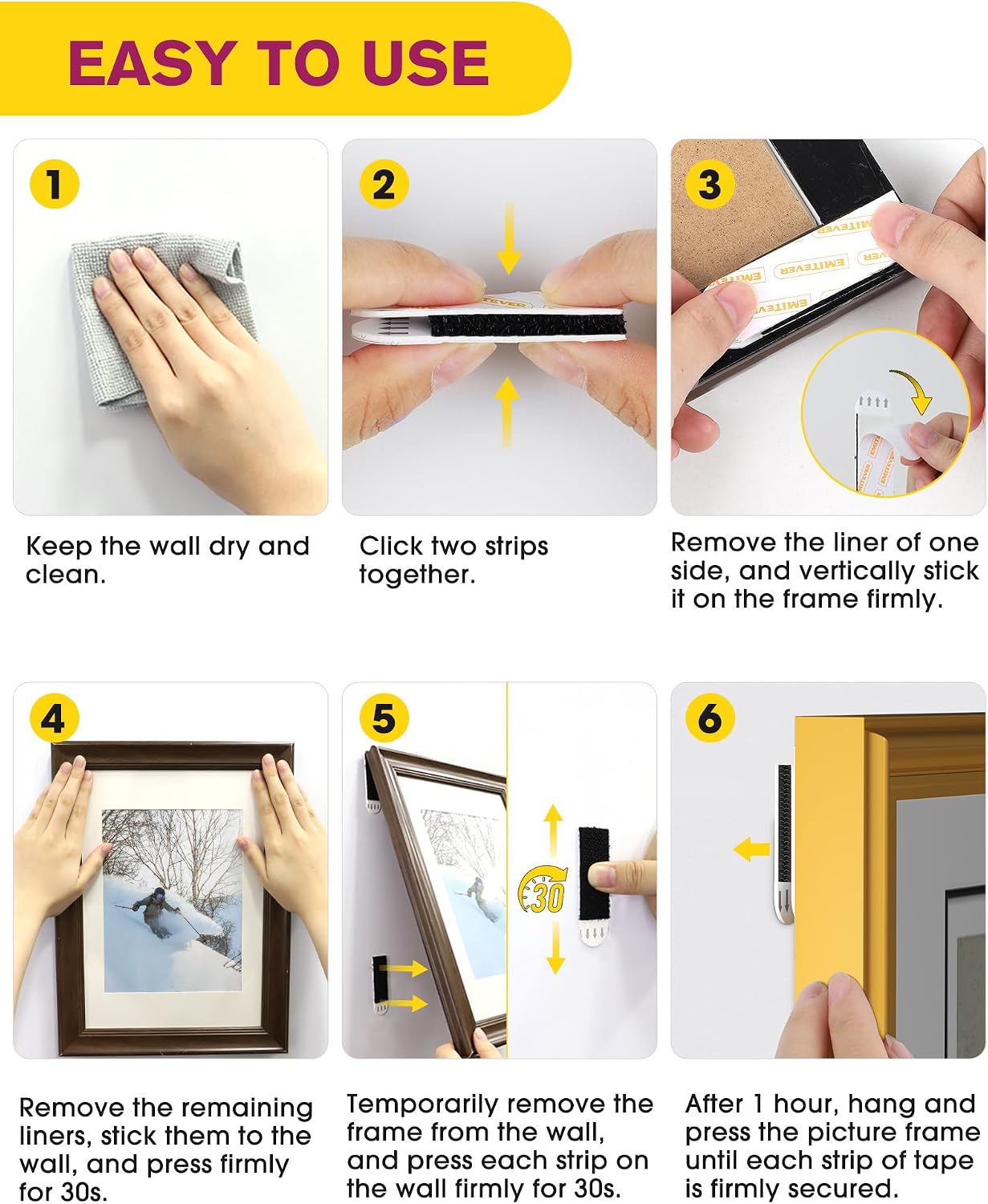 EASY TO USE

1

Keep the wall dry and clean.

2

Click two strips together.

3

EMITEVER

Remove the liner of one side, and vertically stick it on the frame firmly.

4

Remove the remaining liners, stick them to the wall, and press firmly for 30s.

5

30

Temporarily remove the frame from the wall, and press each strip on the wall firmly for 30s.

6

After 1 hour, hang and press the picture frame until each strip of tape is firmly secured.