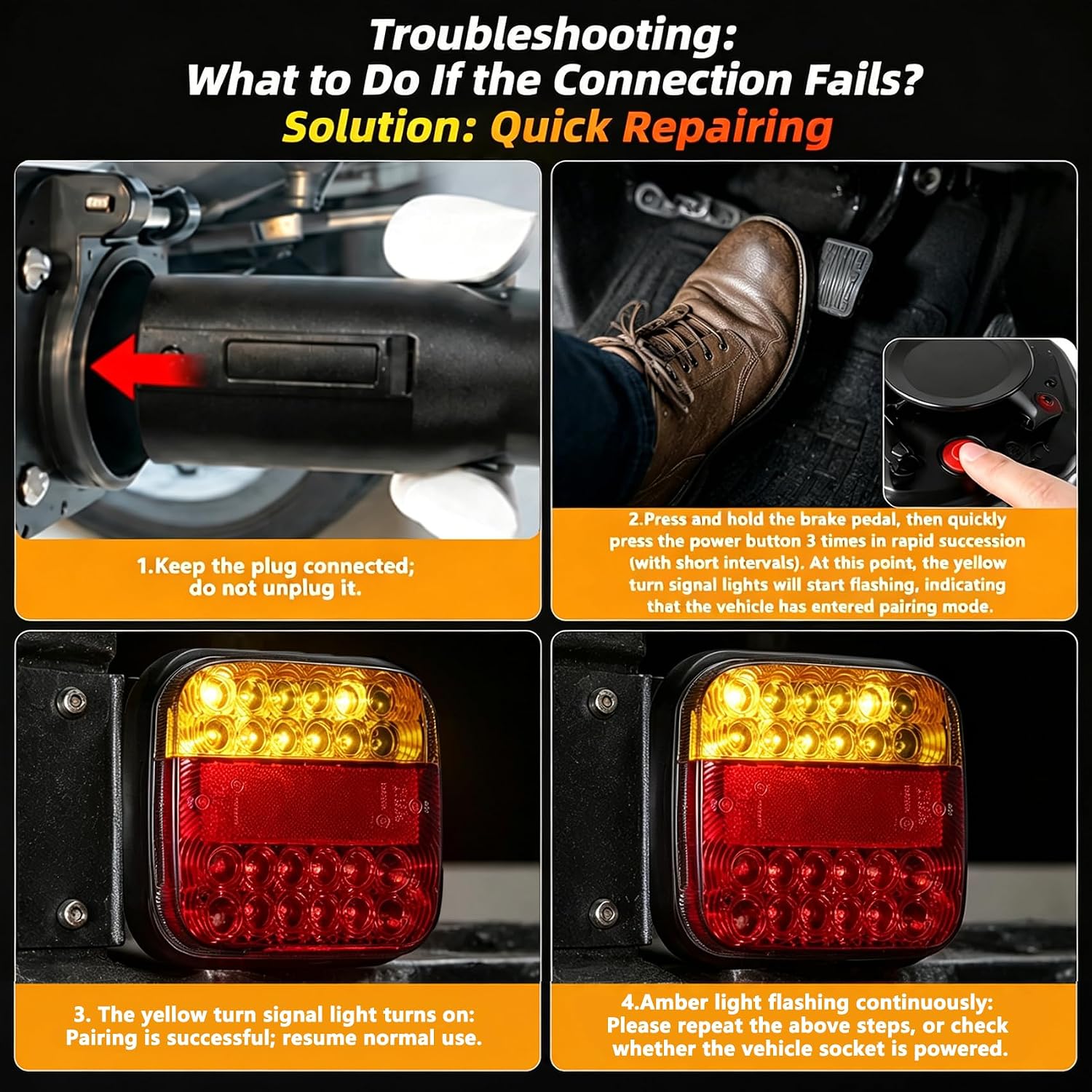 Troubleshooting:
What to Do If the Connection Fails?
Solution: Quick Repairing

1.Keep the plug connected; do not unplug it.

2.Press and hold the brake pedal, then quickly press the power button 3 times in rapid succession (with short intervals). At this point, the yellow turn signal lights will start flashing, indicating that the vehicle has entered pairing mode.

3. The yellow turn signal light turns on: Pairing is successful; resume normal use.

4.Amber light flashing continuously: Please repeat the above steps, or check whether the vehicle socket is powered.