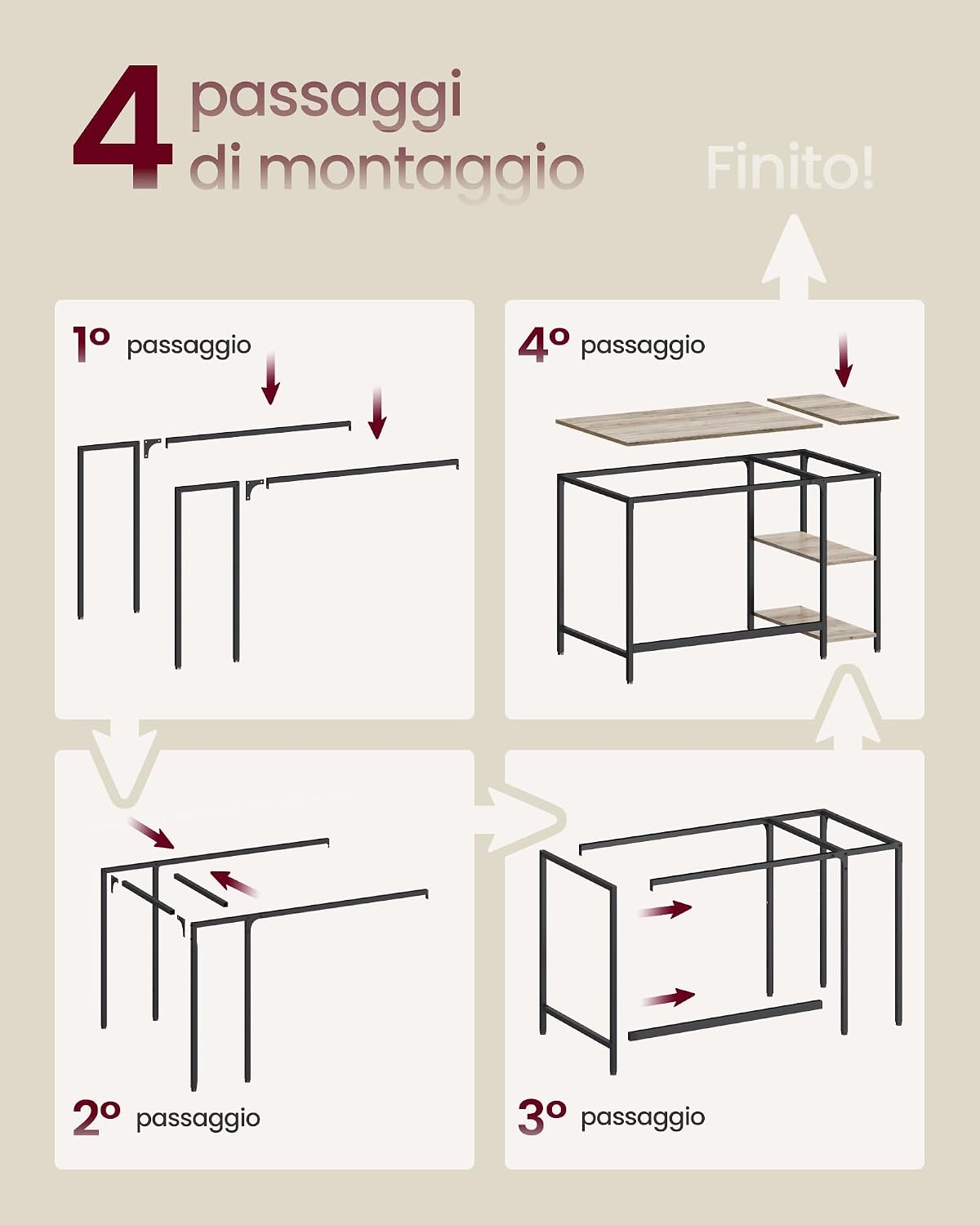 4 passaggi di montaggio

Finito!

1º passaggio

4º passaggio

2º passaggio

3º passaggio