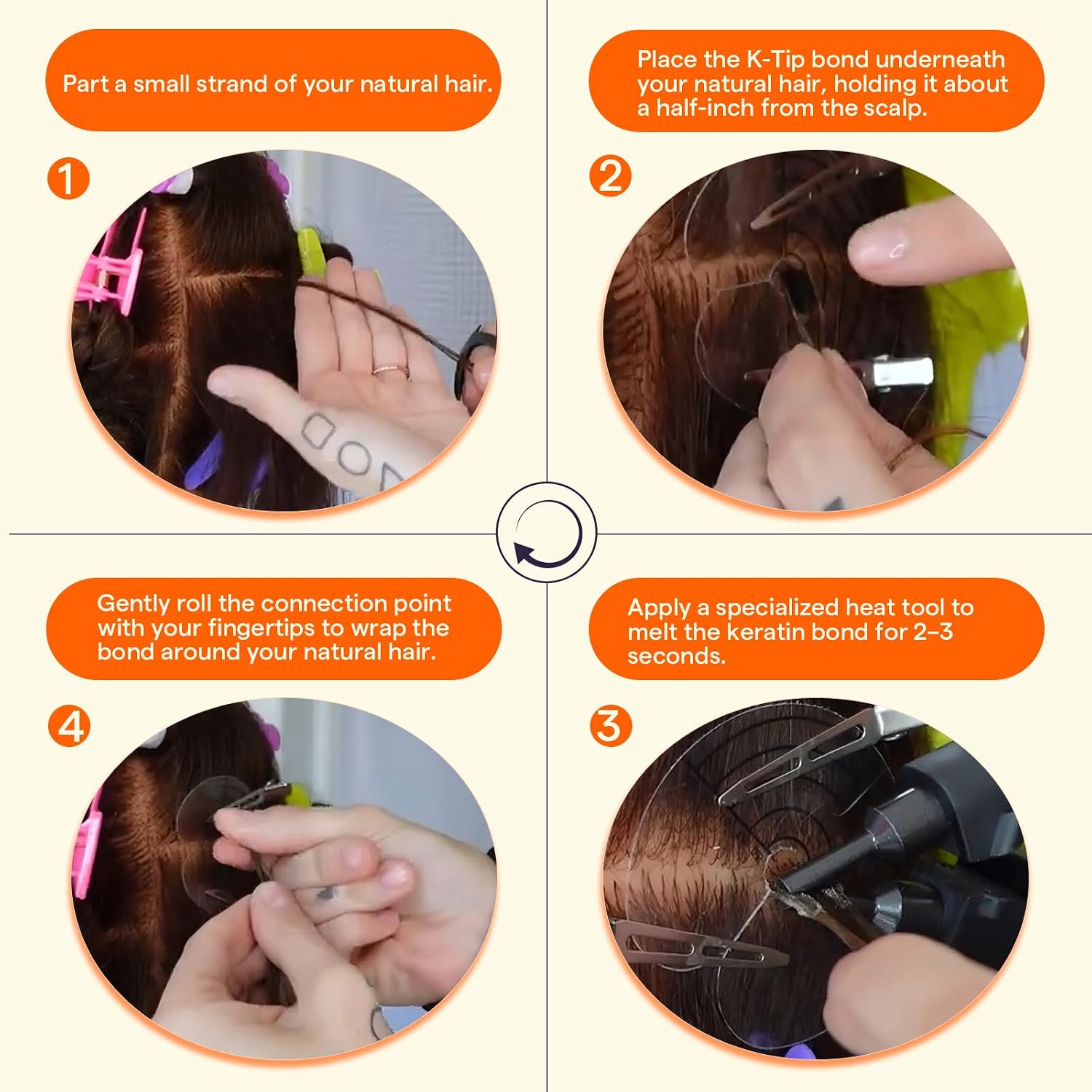 Part a small strand of your natural hair.

1

Place the K-Tip bond underneath your natural hair, holding it about a half-inch from the scalp.

2

Gently roll the connection point with your fingertips to wrap the bond around your natural hair.

4

Apply a specialized heat tool to melt the keratin bond for 2–3 seconds.

3