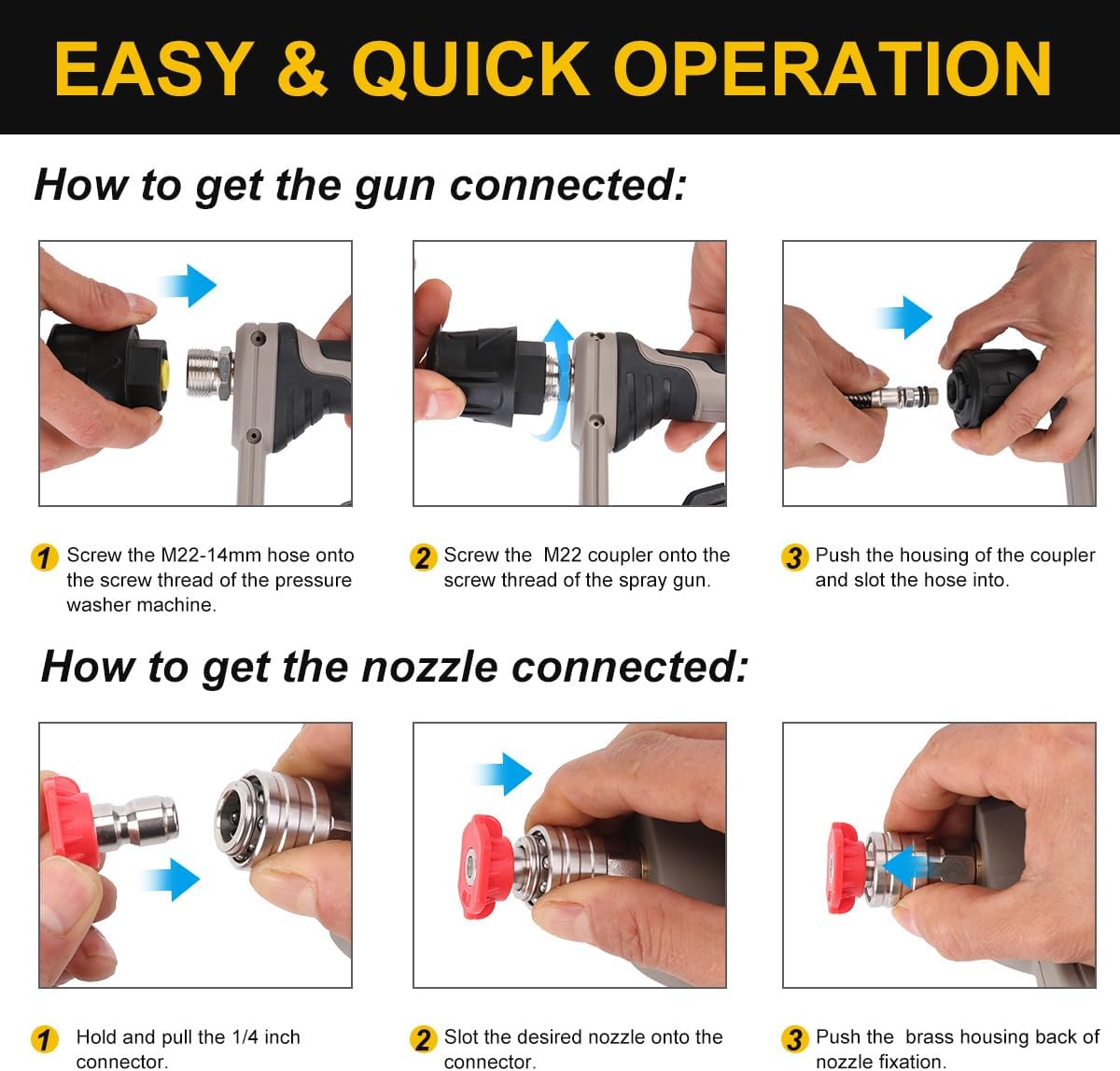 EASY & QUICK OPERATION

How to get the gun connected:

1 Screw the M22-14mm hose onto the screw thread of the pressure washer machine.

2 Screw the M22 coupler onto the screw thread of the spray gun.

3 Push the housing of the coupler and slot the hose into.

How to get the nozzle connected:

1 Hold and pull the 1/4 inch connector.

2 Slot the desired nozzle onto the connector.

3 Push the brass housing back of nozzle fixation.