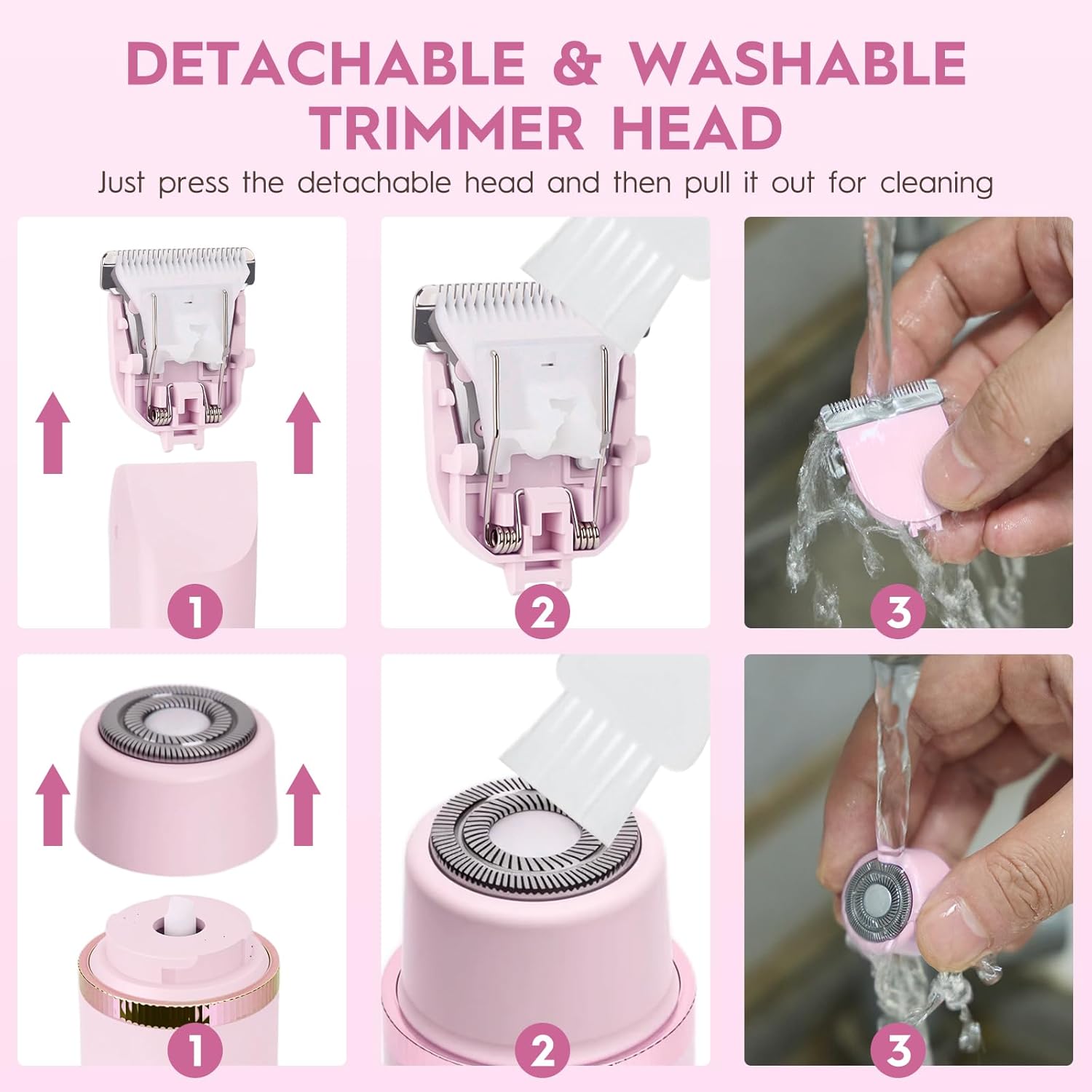 DETACHABLE & WASHABLE TRIMMER HEAD

Just press the detachable head and then pull it out for cleaning

1

2

3

1

2

3