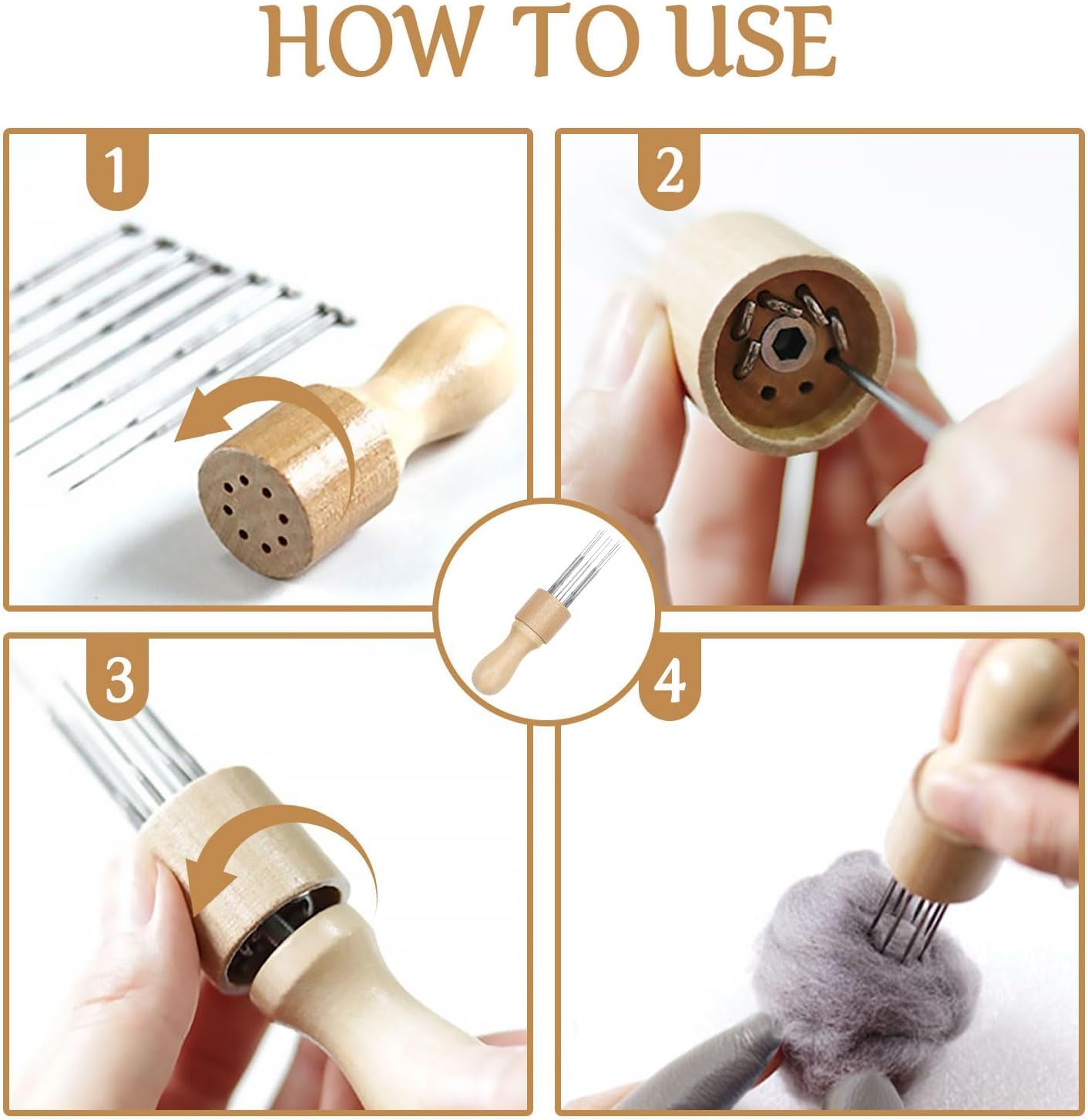 HOW TO USE

1

2

3

4