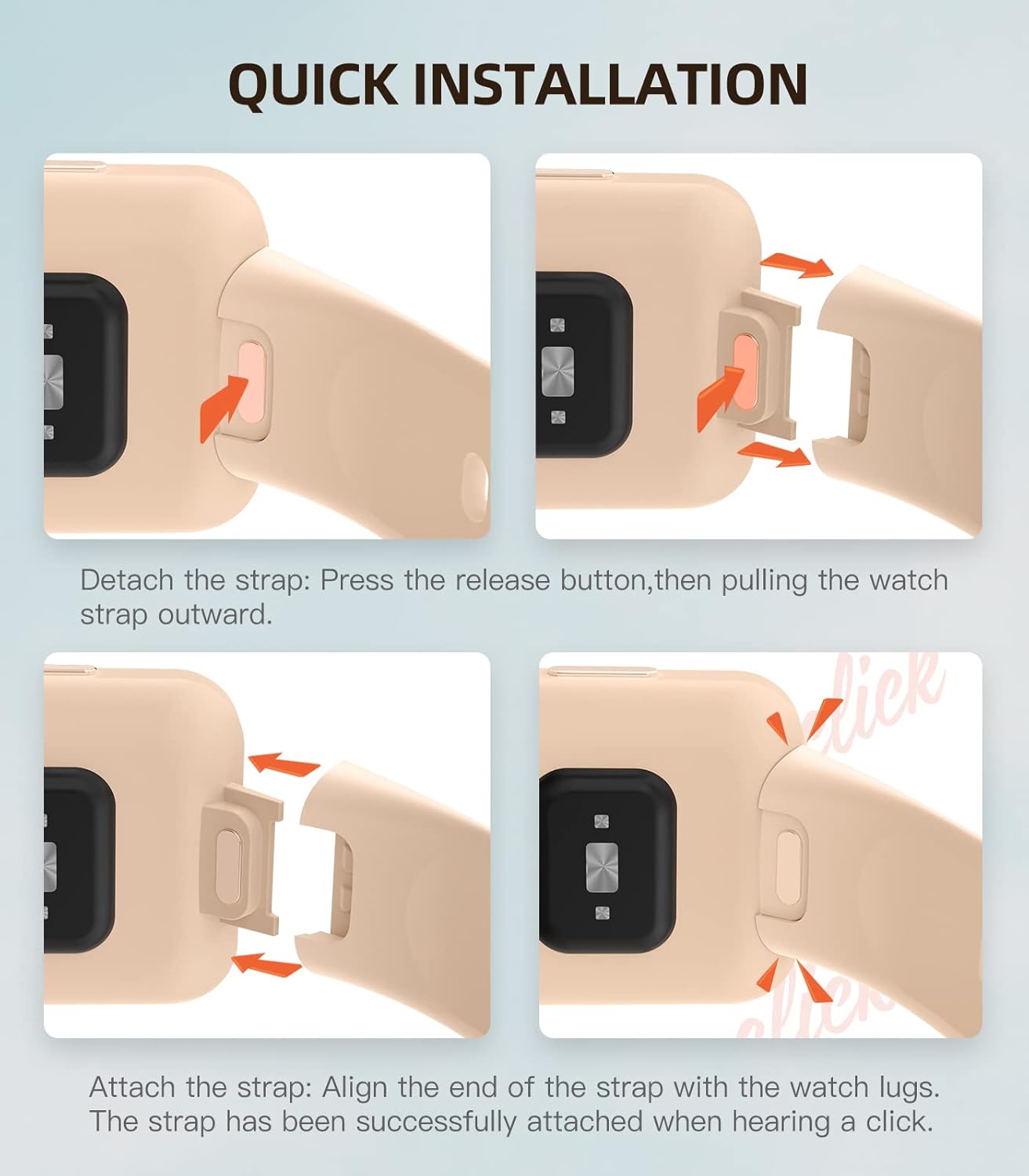 QUICK INSTALLATION

Detach the strap: Press the release button,then pulling the watch strap outward.

click

click

Attach the strap: Align the end of the strap with the watch lugs. The strap has been successfully attached when hearing a click.