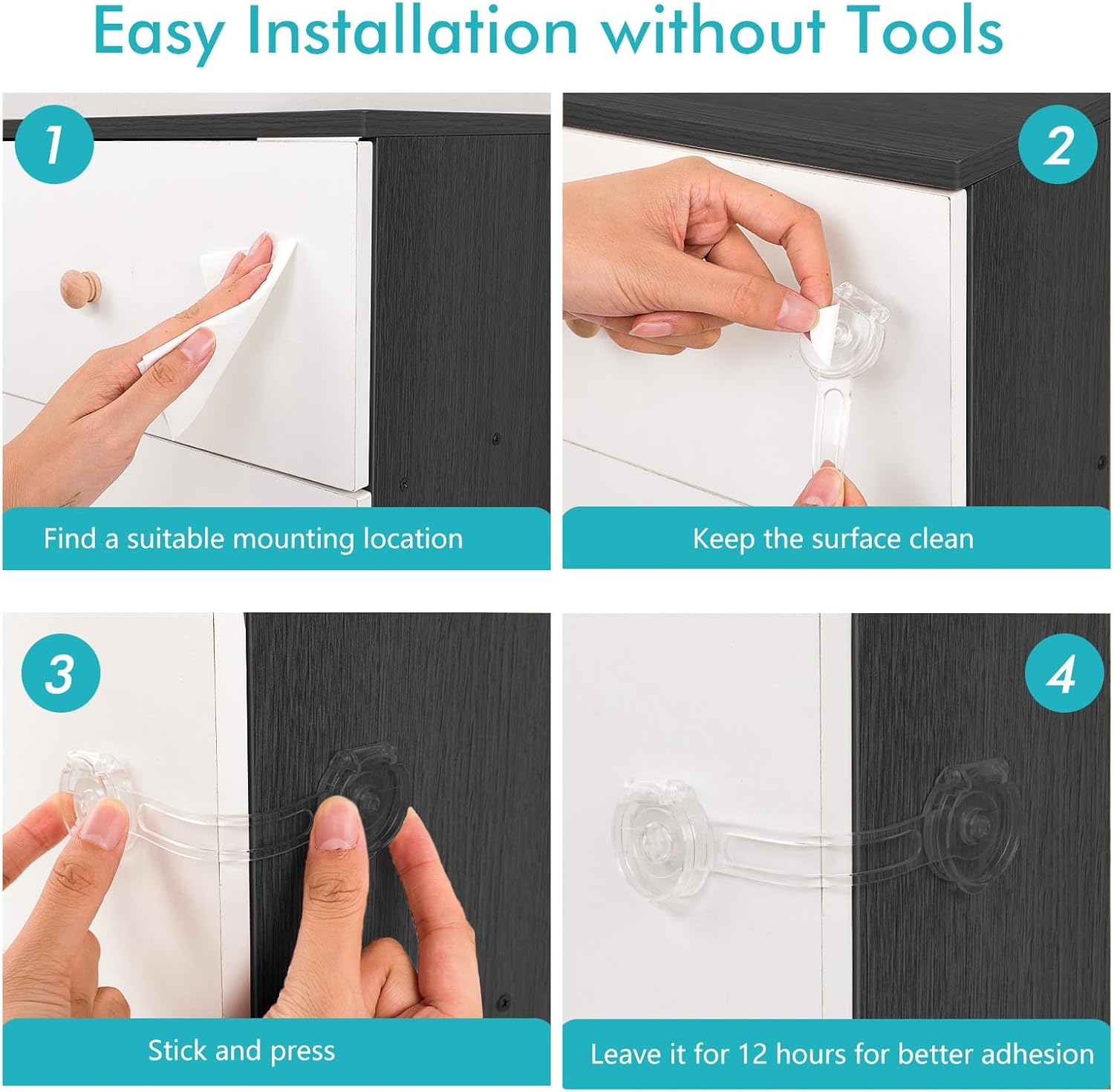 Easy Installation without Tools

1

Find a suitable mounting location

2

Keep the surface clean

3

Stick and press

4

Leave it for 12 hours for better adhesion