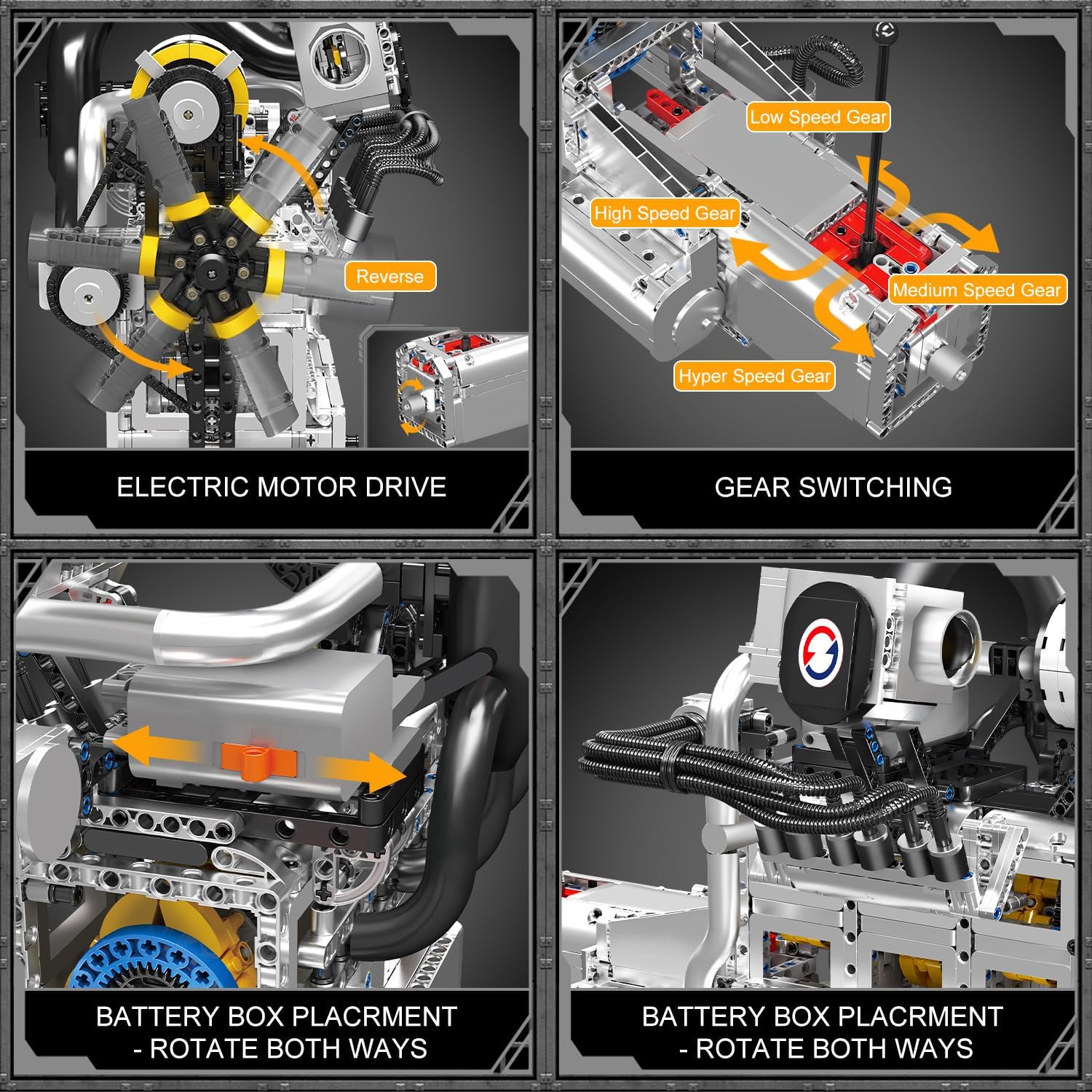 Reverse

ELECTRIC MOTOR DRIVE

Low Speed Gear

High Speed Gear

Medium Speed Gear

Hyper Speed Gear

GEAR SWITCHING

BATTERY BOX PLACRMENT
- ROTATE BOTH WAYS

BATTERY BOX PLACRMENT
- ROTATE BOTH WAYS