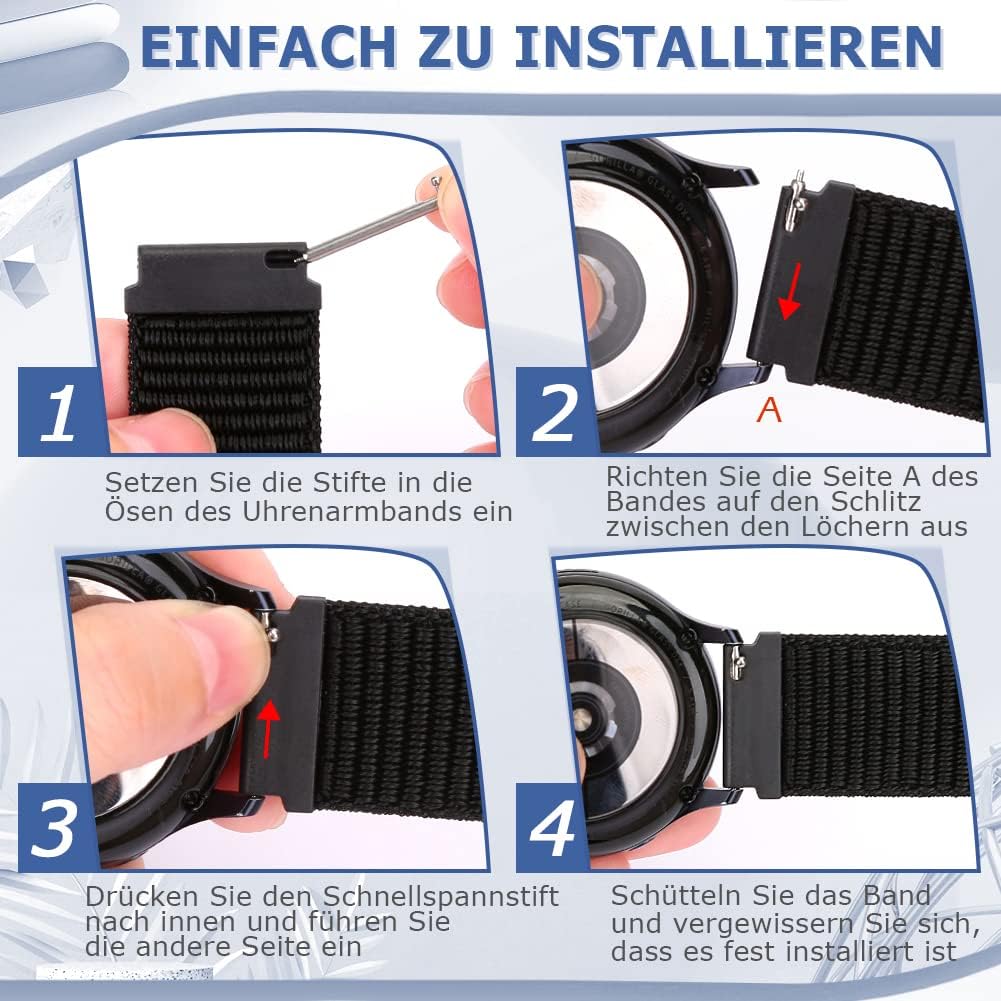 EINFACH ZU INSTALLIEREN

1

Setzen Sie die Stifte in die Ösen des Uhrenarmbands ein

2

A

Richten Sie die Seite A des Bandes auf den Schlitz zwischen den Löchern aus

3

Drücken Sie den Schnellspannstift nach innen und führen Sie die andere Seite ein

4

Schütteln Sie das Band und vergewissern Sie sich, dass es fest installiert ist