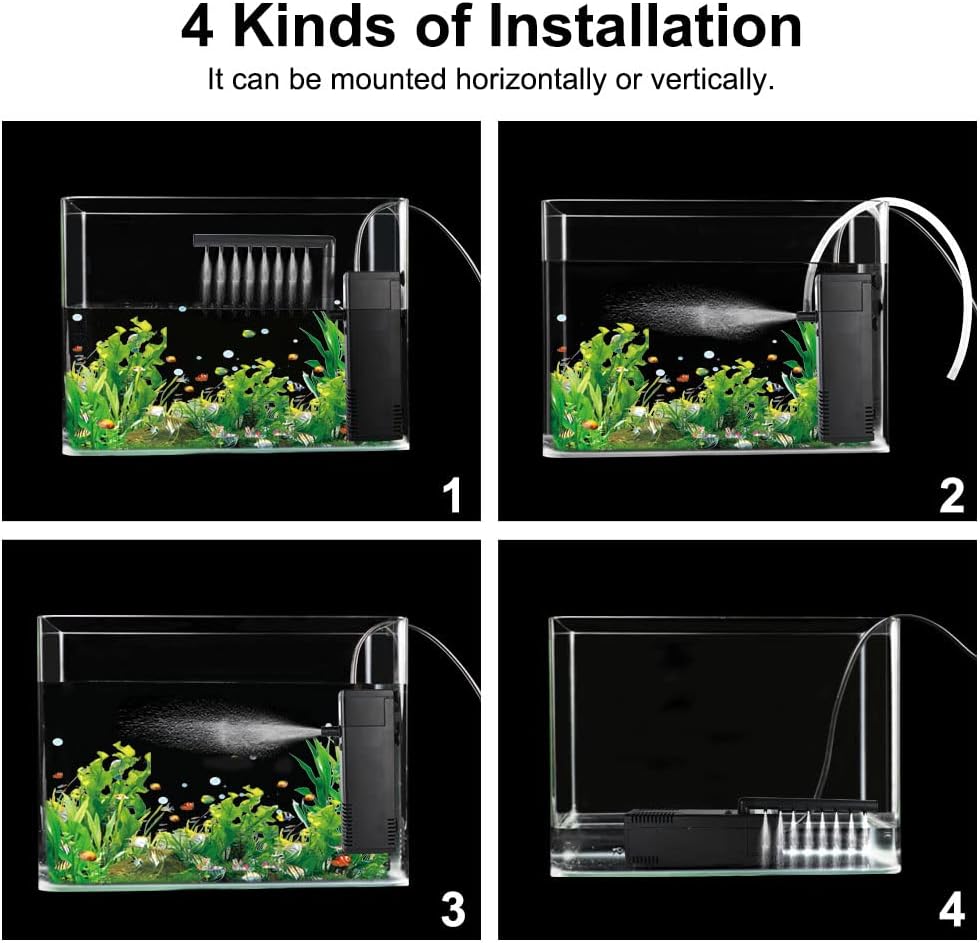 4 Kinds of Installation

It can be mounted horizontally or vertically.

1

2

3

4