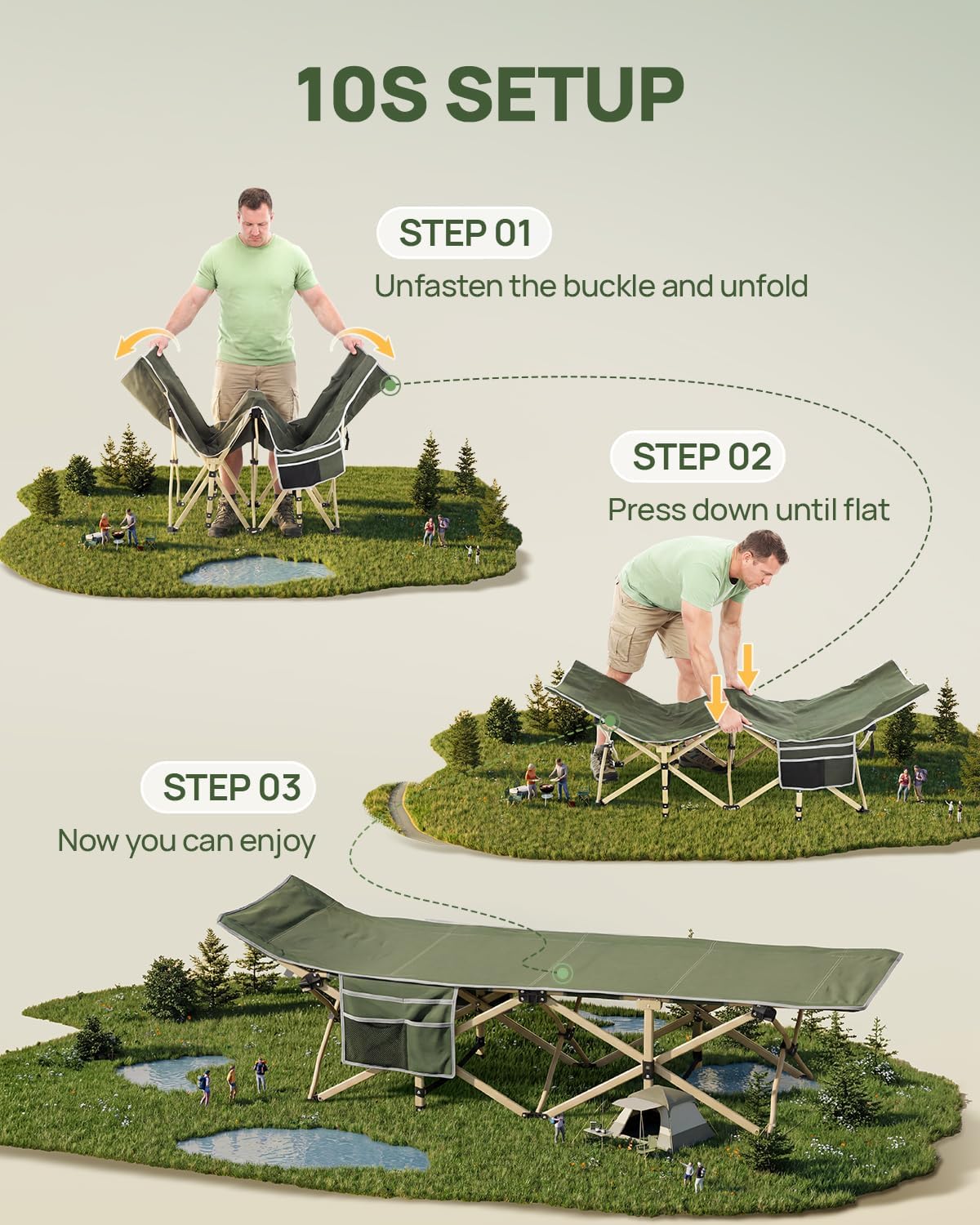 10S SETUP

STEP 01

Unfasten the buckle and unfold

STEP 02

Press down until flat

STEP 03

Now you can enjoy