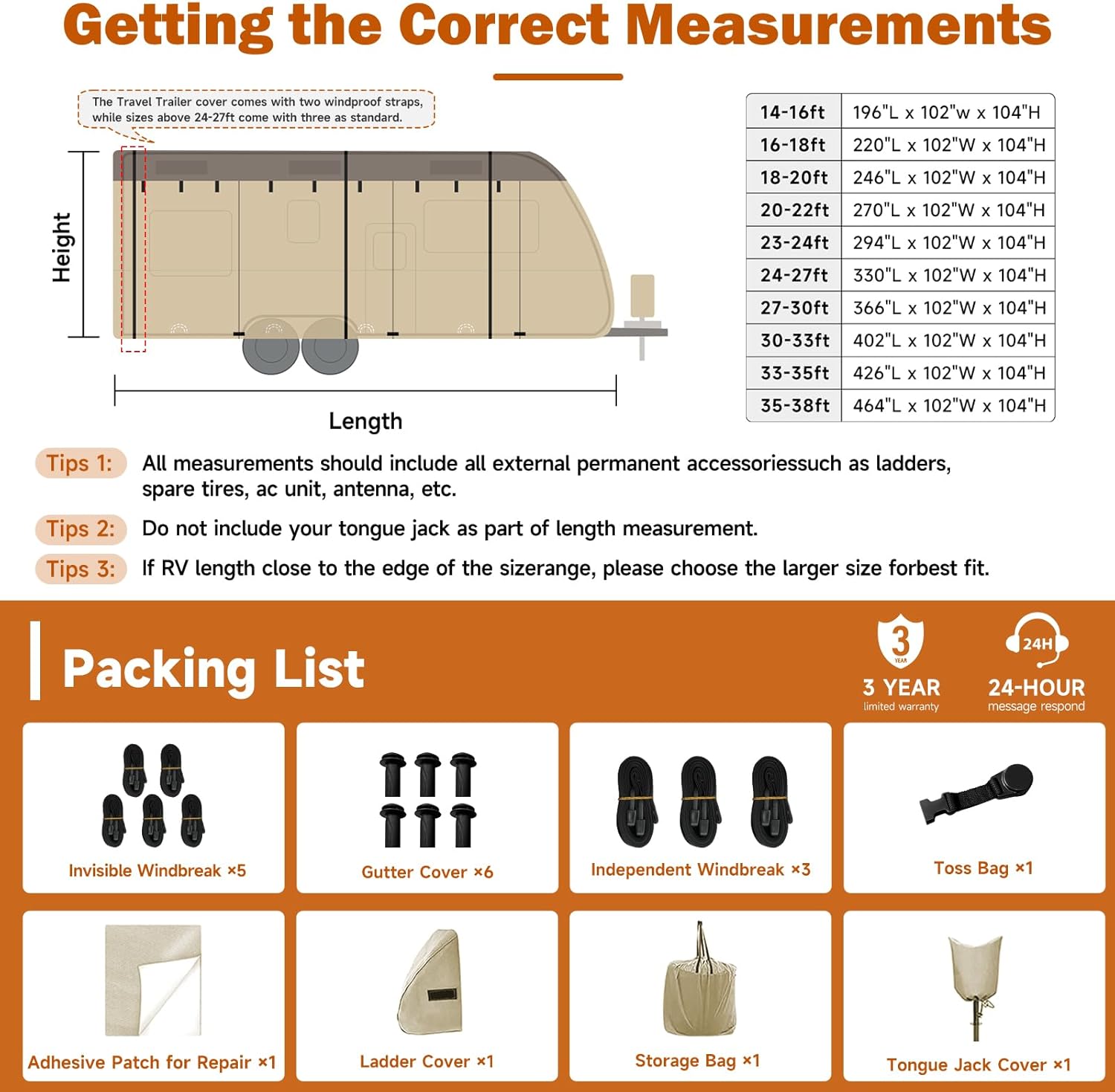 Getting the Correct Measurements

The Travel Trailer cover comes with two windproof straps, while sizes above 24-27ft come with three as standard.

Height

Length

| 14-16ft | 196"L x 102"w x 104"H |
|---|---|
| 16-18ft | 220"L x 102"W x 104"H |
| 18-20ft | 246"L x 102"W x 104"H |
| 20-22ft | 270"L x 102"W x 104"H |
| 23-24ft | 294"L x 102"W x 104"H |
| 24-27ft | 330"L x 102"W x 104"H |
| 27-30ft | 366"L x 102"W x 104"H |
| 30-33ft | 402"L x 102"W x 104"H |
| 33-35ft | 426"L x 102"W x 104"H |
| 35-38ft | 464"L x 102"W x 104"H |

Tips 1: All measurements should include all external permanent accessoriessuch as ladders, spare tires, ac unit, antenna, etc.

Tips 2: Do not include your tongue jack as part of length measurement.

Tips 3: If RV length close to the edge of the sizerange, please choose the larger size forbest fit.

Packing List

3 YEAR
3 YEAR limited warranty

24H
24-HOUR message respond

Invisible Windbreak ×5

Gutter Cover ×6

Independent Windbreak ×3

Toss Bag ×1

Adhesive Patch for Repair ×1

Ladder Cover ×1

Storage Bag ×1

Tongue Jack Cover ×1