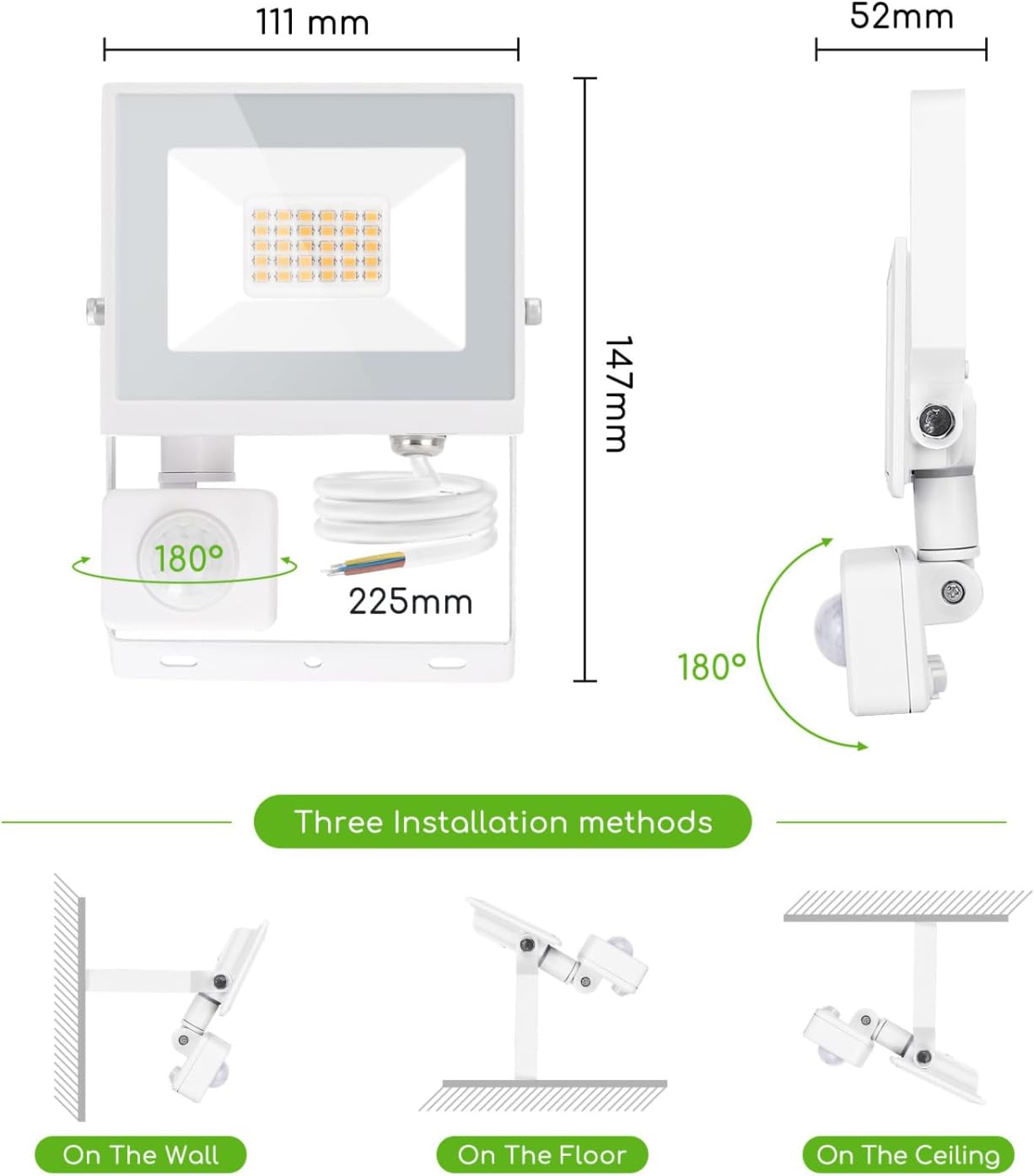 111 mm

52mm

147mm

180°

225mm

180°

Three Installation methods

On The Wall

On The Floor

On The Ceiling