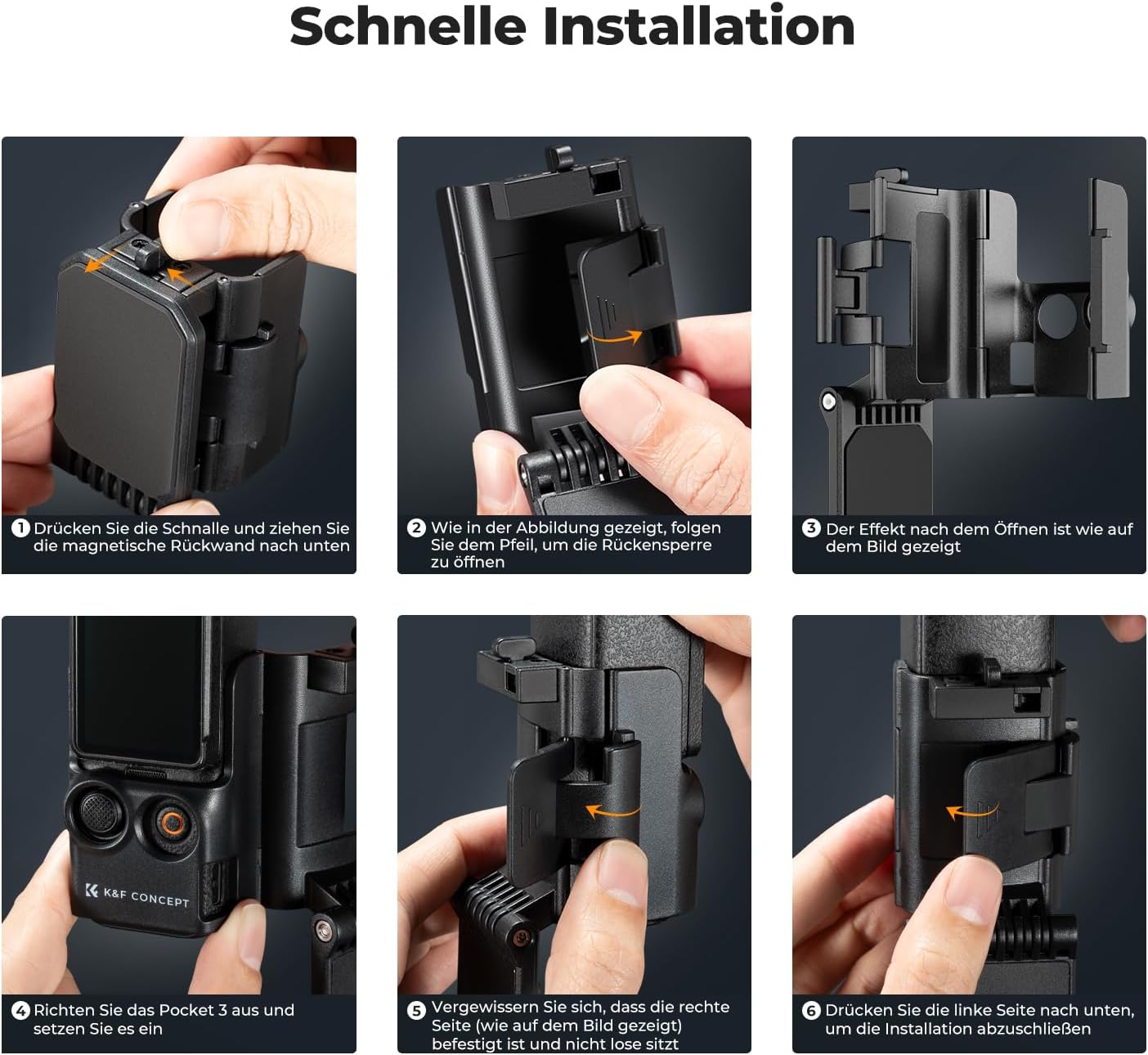 Schnelle Installation

1 Drücken Sie die Schnalle und ziehen Sie die magnetische Rückwand nach unten

2 Wie in der Abbildung gezeigt, folgen Sie dem Pfeil, um die Rückensperre zu öffnen

3 Der Effekt nach dem Öffnen ist wie auf dem Bild gezeigt

K&F CONCEPT

4 Richten Sie das Pocket 3 aus und setzen Sie es ein

5 Vergewissern Sie sich, dass die rechte Seite (wie auf dem Bild gezeigt) befestigt ist und nicht lose sitzt

6 Drücken Sie die linke Seite nach unten, um die Installation abzuschließen