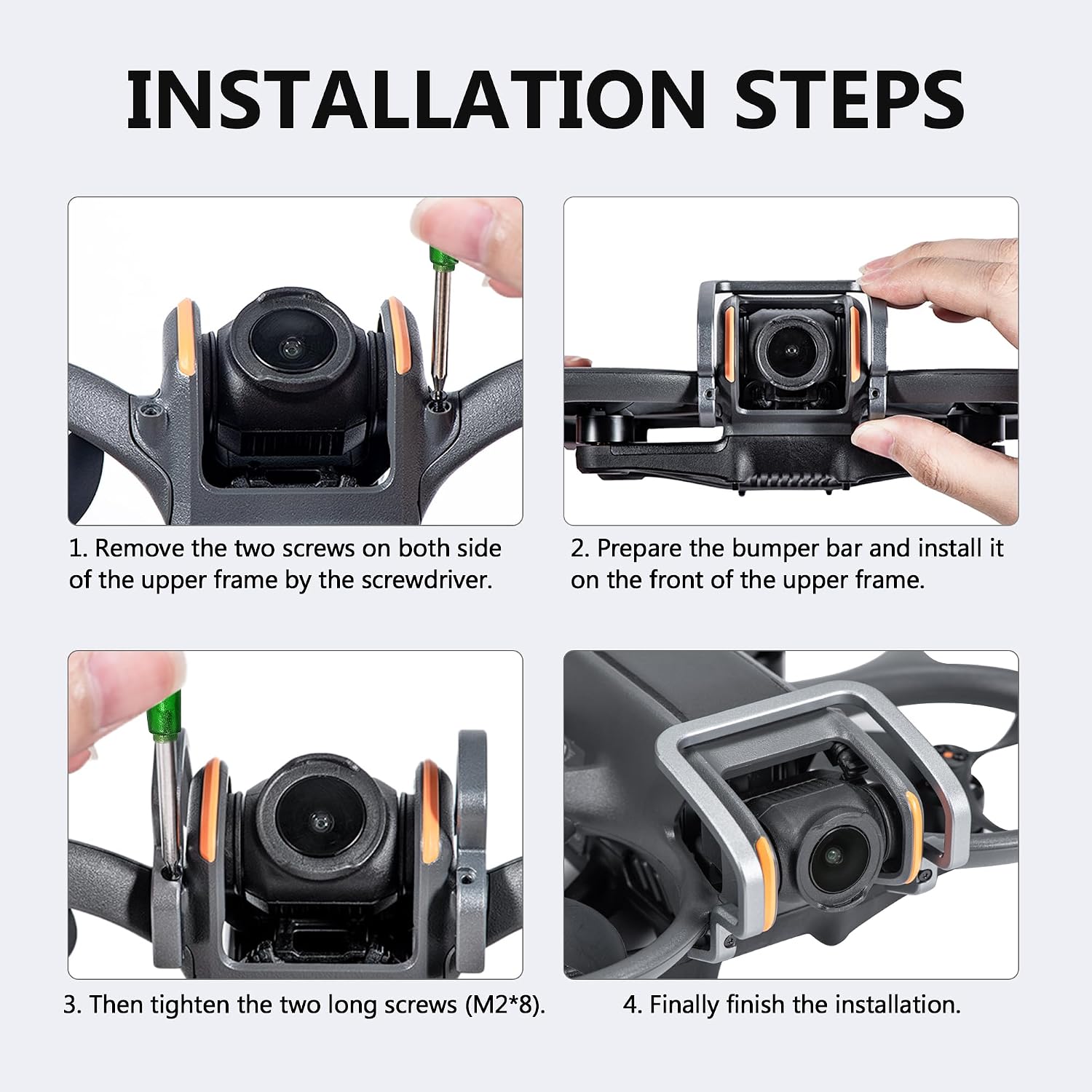 INSTALLATION STEPS

1. Remove the two screws on both side of the upper frame by the screwdriver.

2. Prepare the bumper bar and install it on the front of the upper frame.

3. Then tighten the two long screws (M2*8).

4. Finally finish the installation.