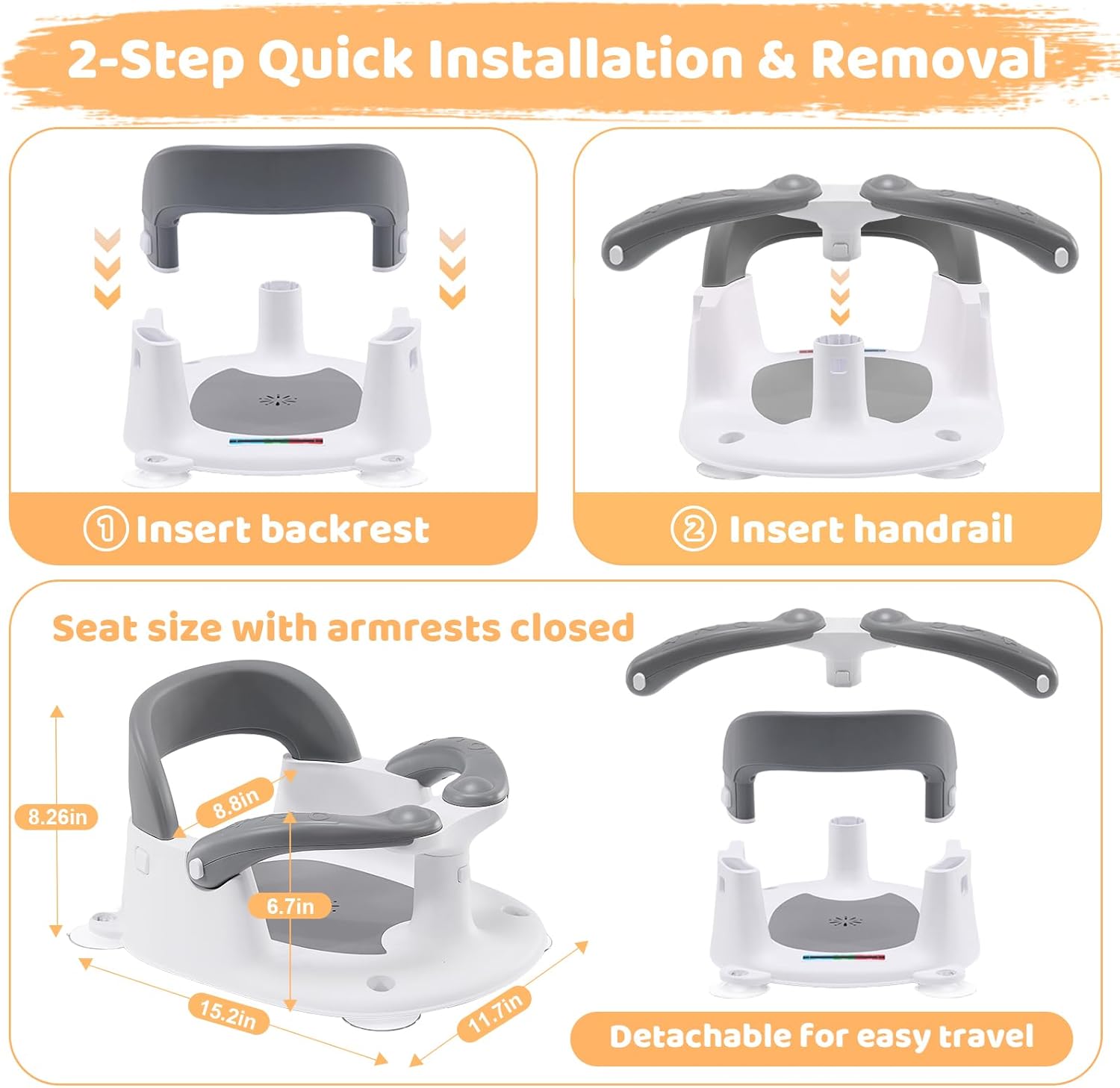 2-Step Quick Installation & Removal

① Insert backrest

② Insert handrail

Seat size with armrests closed

8.26in

8.8in

6.7in

15.2in

11.7in

Detachable for easy travel