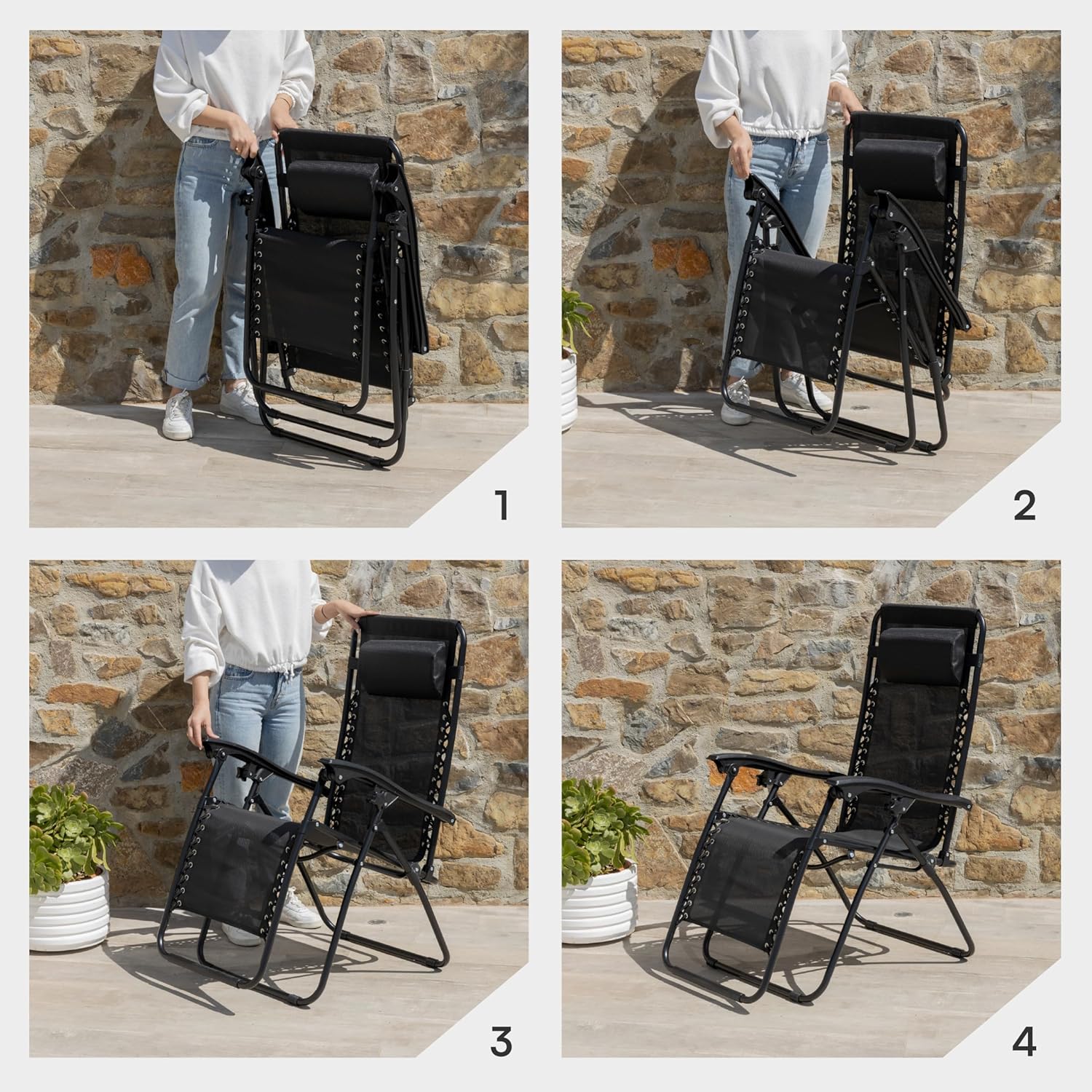 1

2

3

4