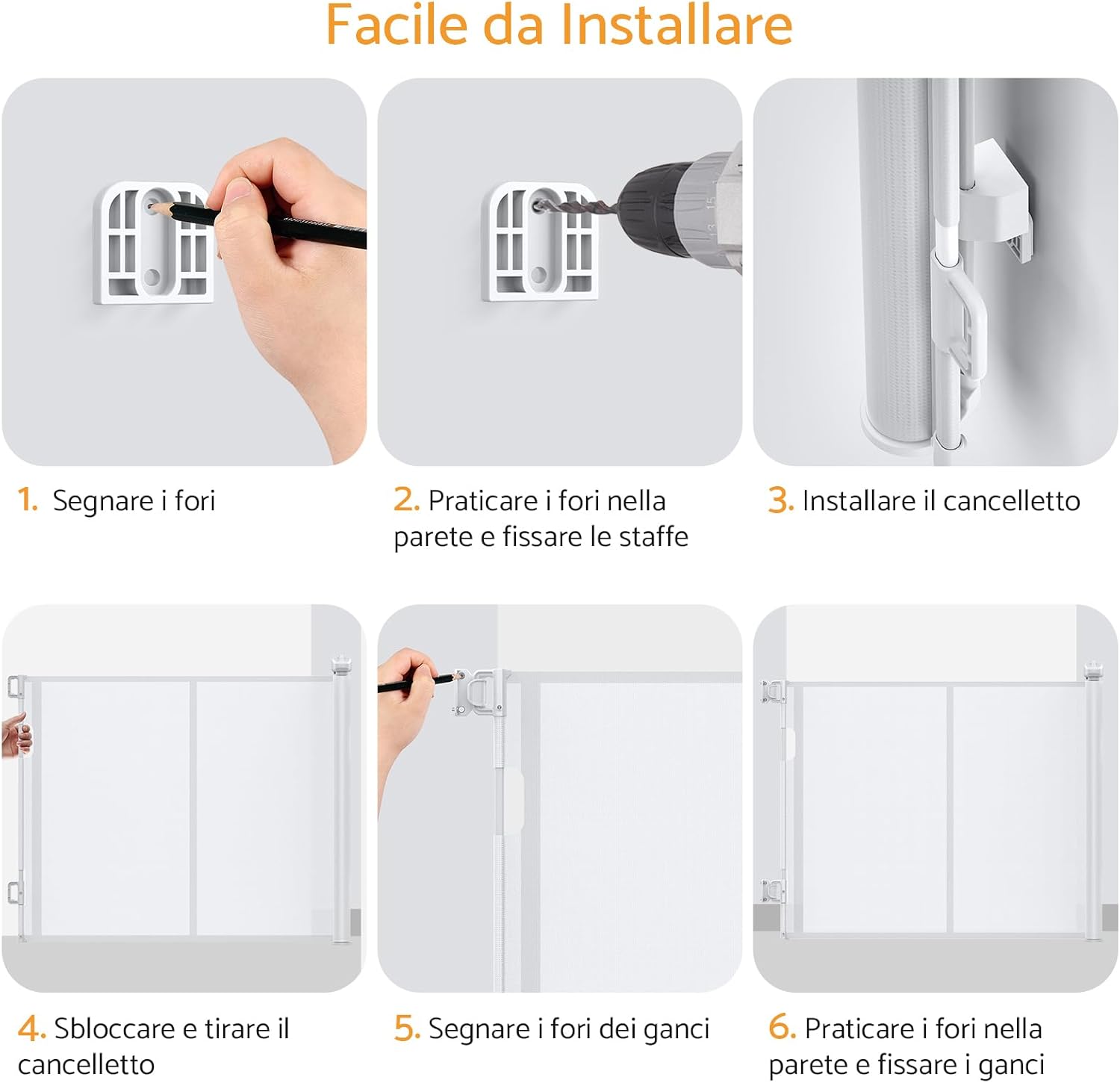 Facile da Installare

1. Segnare i fori

2. Praticare i fori nella parete e fissare le staffe

3. Installare il cancelletto

4. Sbloccare e tirare il cancelletto

5. Segnare i fori dei ganci

6. Praticare i fori nella parete e fissare i ganci