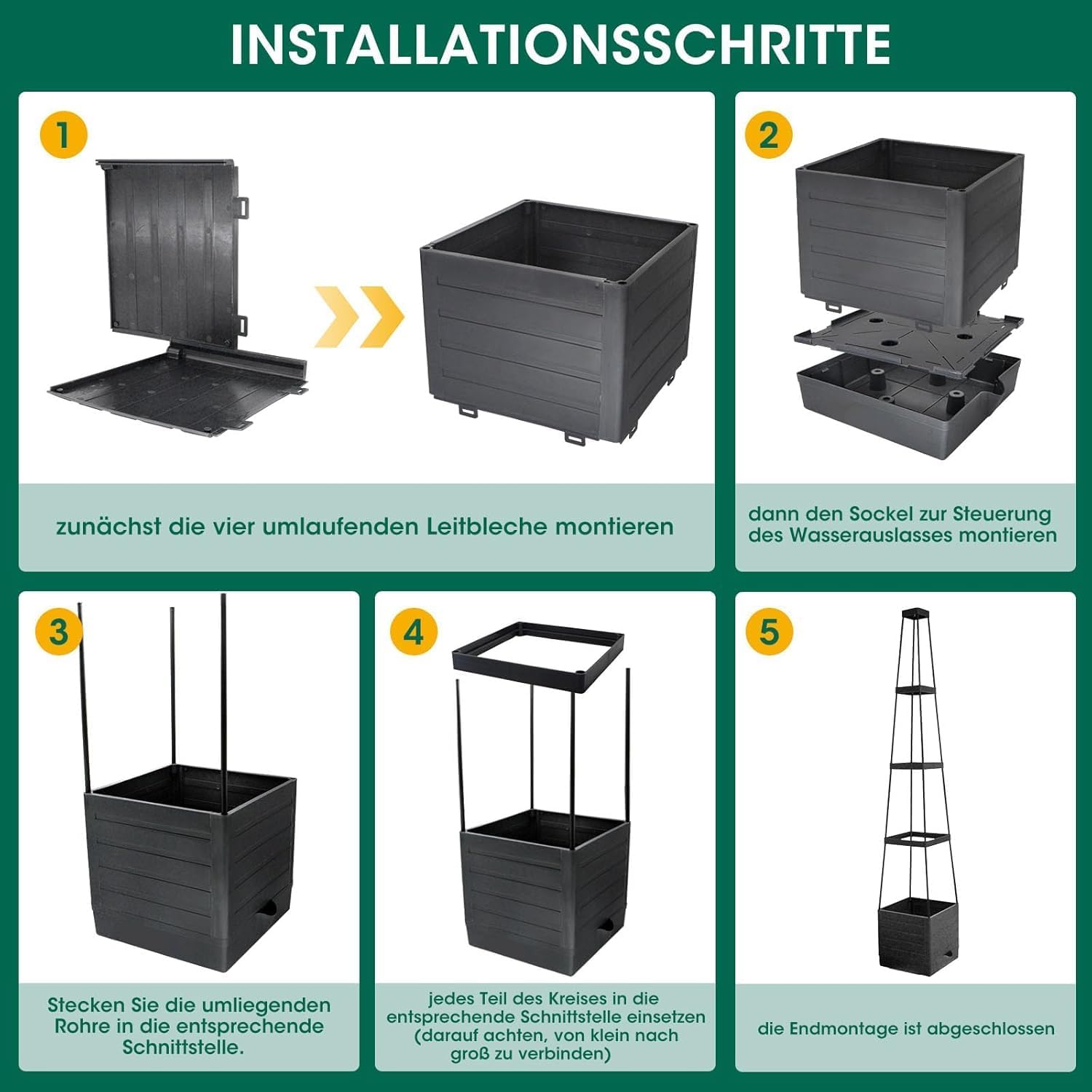 INSTALLATIONSSCHRITTE

1

zunächst die vier umlaufenden Leitbleche montieren

2

dann den Sockel zur Steuerung des Wasserauslasses montieren

3

Stecken Sie die umliegenden Rohre in die entsprechende Schnittstelle.

4

jedes Teil des Kreises in die entsprechende Schnittstelle einsetzen (darauf achten, von klein nach groß zu verbinden)

5

die Endmontage ist abgeschlossen