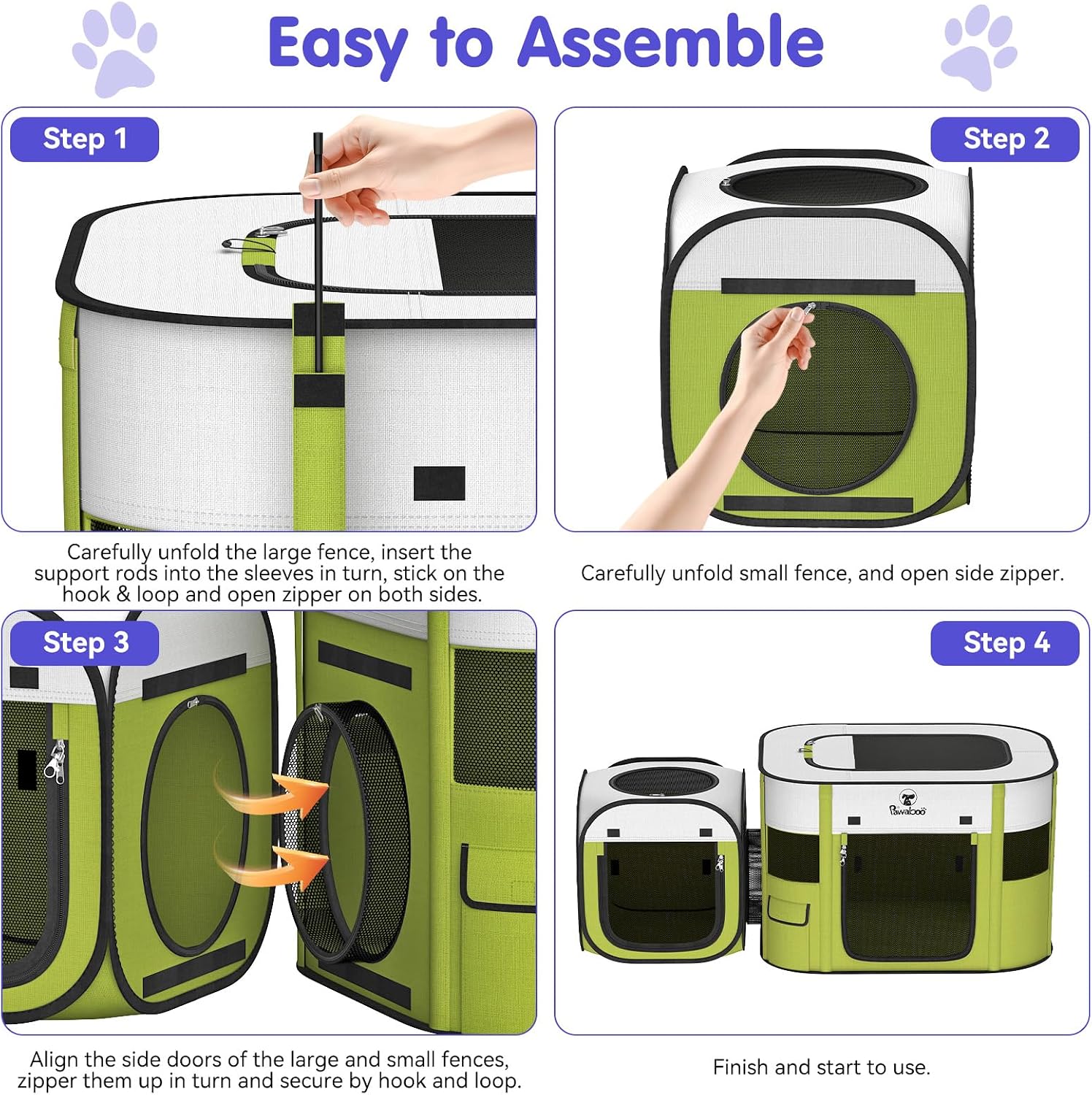 Easy to Assemble

Step 1

Carefully unfold the large fence, insert the support rods into the sleeves in turn, stick on the hook & loop and open zipper on both sides.

Step 2

Carefully unfold small fence, and open side zipper.

Step 3

Align the side doors of the large and small fences, zipper them up in turn and secure by hook and loop.

Step 4

Pawaboo

Finish and start to use.