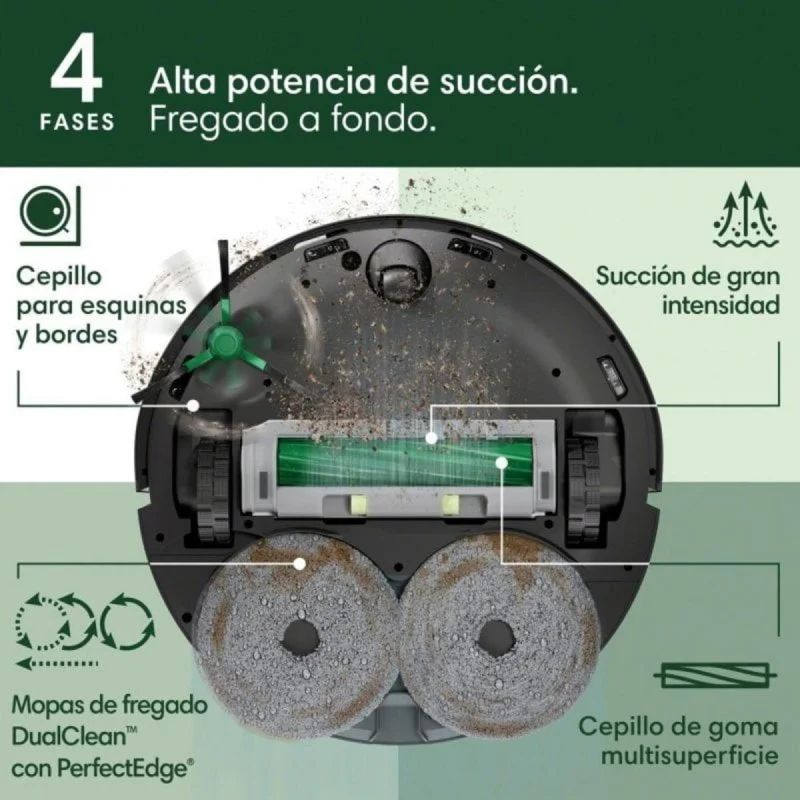 4 FASES

Alta potencia de succión.
Fregado a fondo.

Cepillo para esquinas y bordes

Succión de gran intensidad

Mopas de fregado DualClean™ con PerfectEdge®

Cepillo de goma multisuperficie