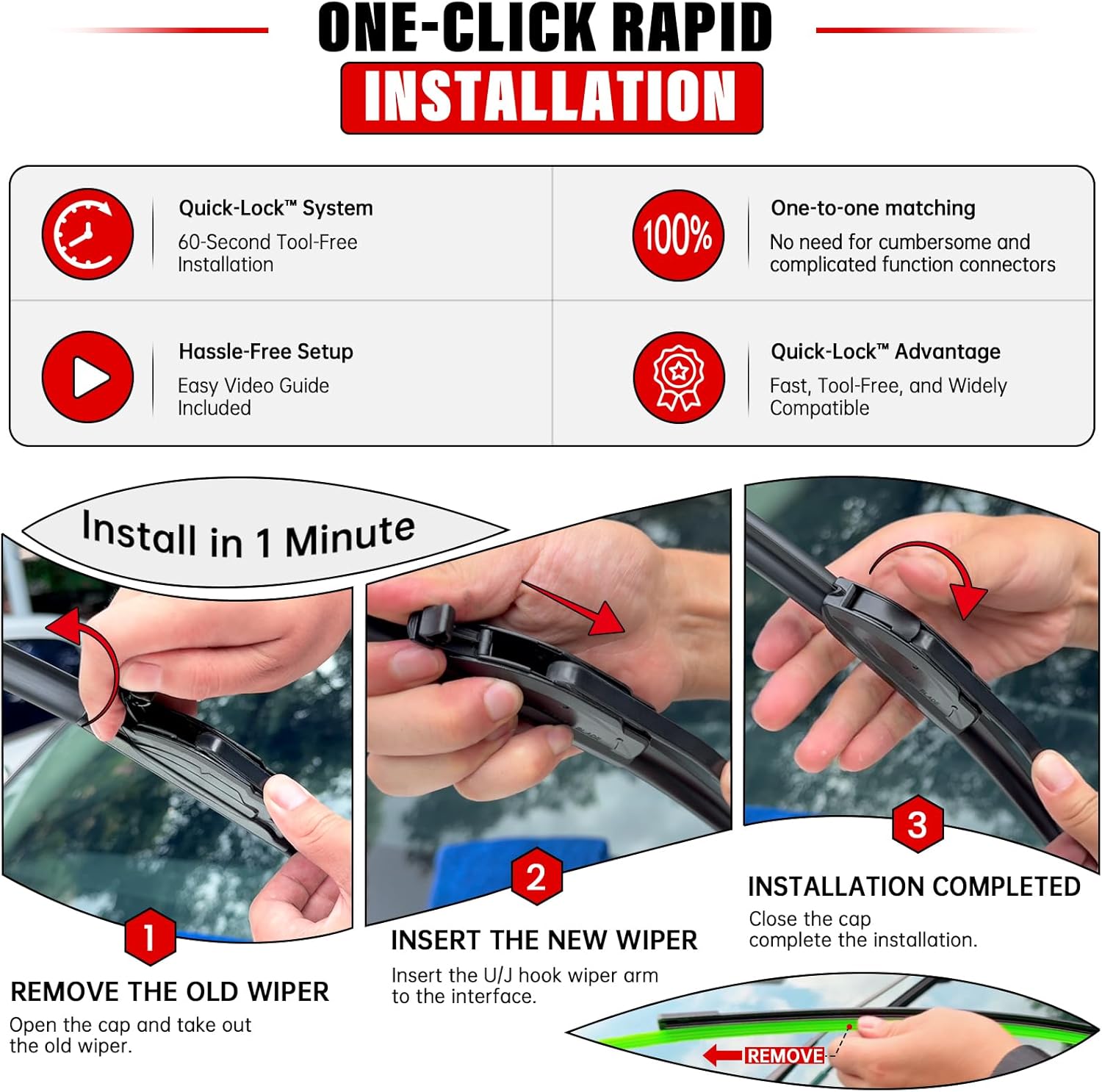 ONE-CLICK RAPID
INSTALLATION

Quick-Lock™ System
60-Second Tool-Free Installation

100%
One-to-one matching
No need for cumbersome and complicated function connectors

Hassle-Free Setup
Easy Video Guide Included

Quick-Lock™ Advantage
Fast, Tool-Free, and Widely Compatible

Install in 1 Minute

1
REMOVE THE OLD WIPER
Open the cap and take out the old wiper.

2
INSERT THE NEW WIPER
Insert the U/J hook wiper arm to the interface.

3
INSTALLATION COMPLETED
Close the cap complete the installation.

REMOVE